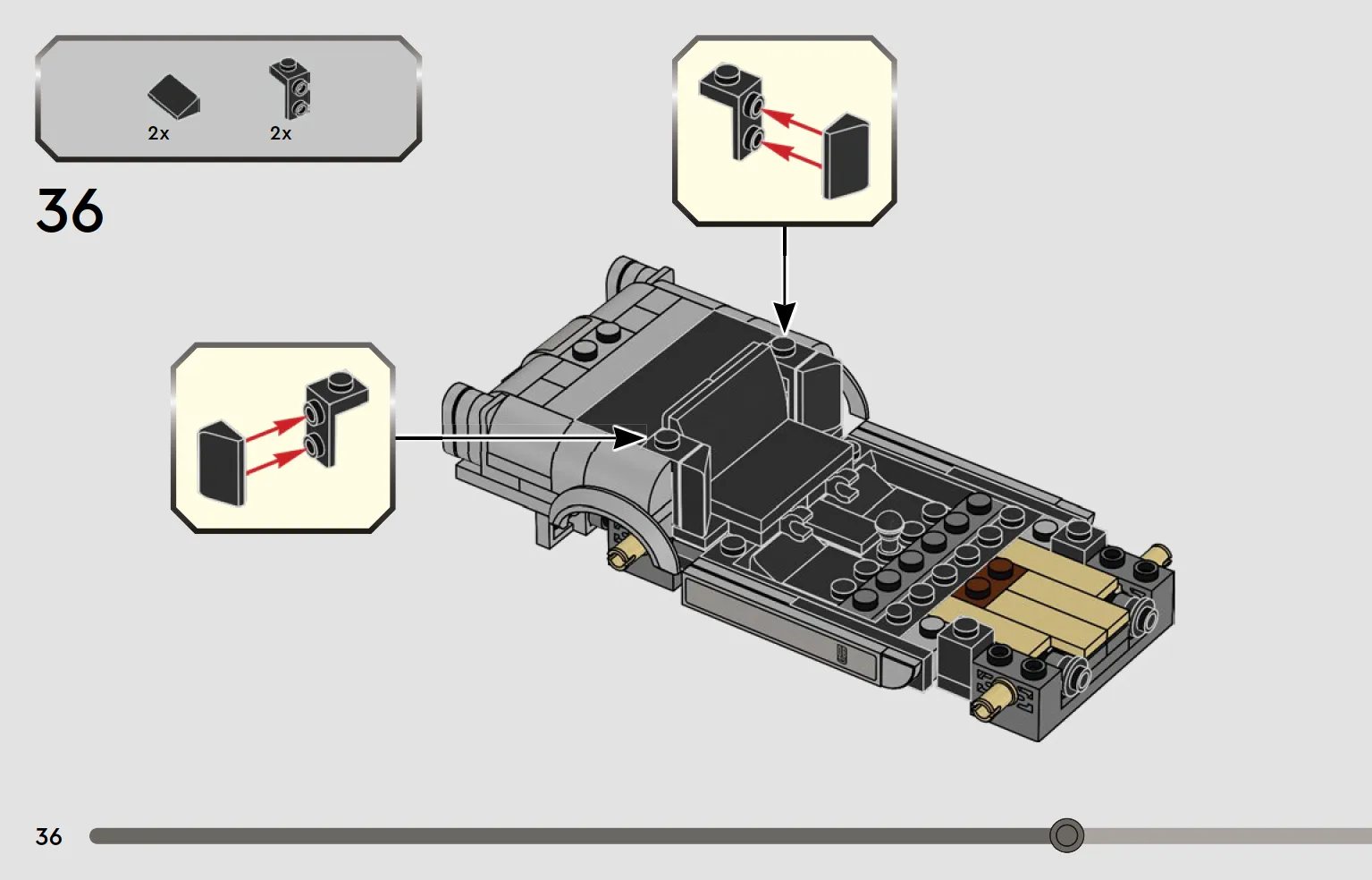 2x
2x

36

36