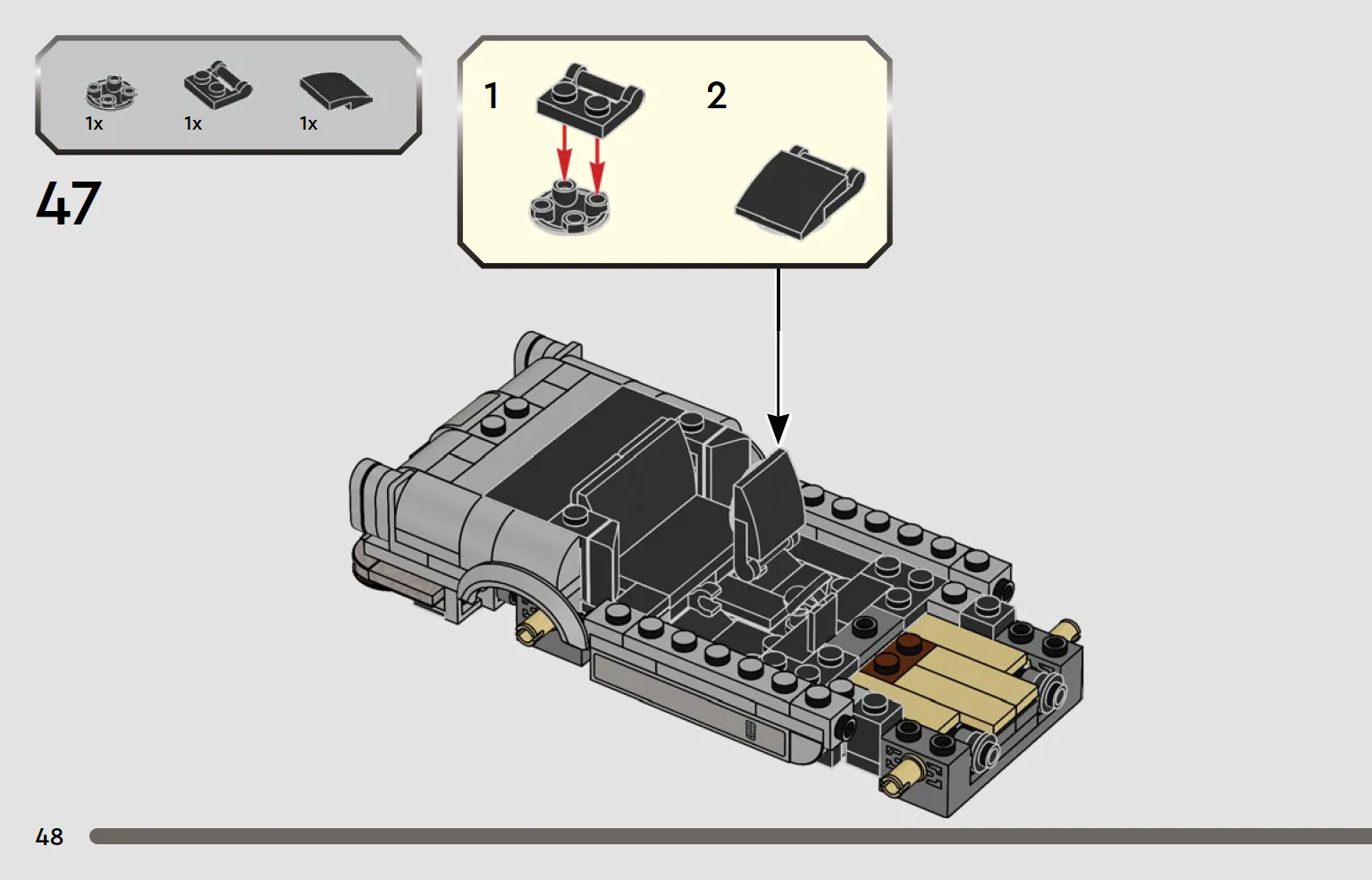 1x 1x 1x

47

1

2

48