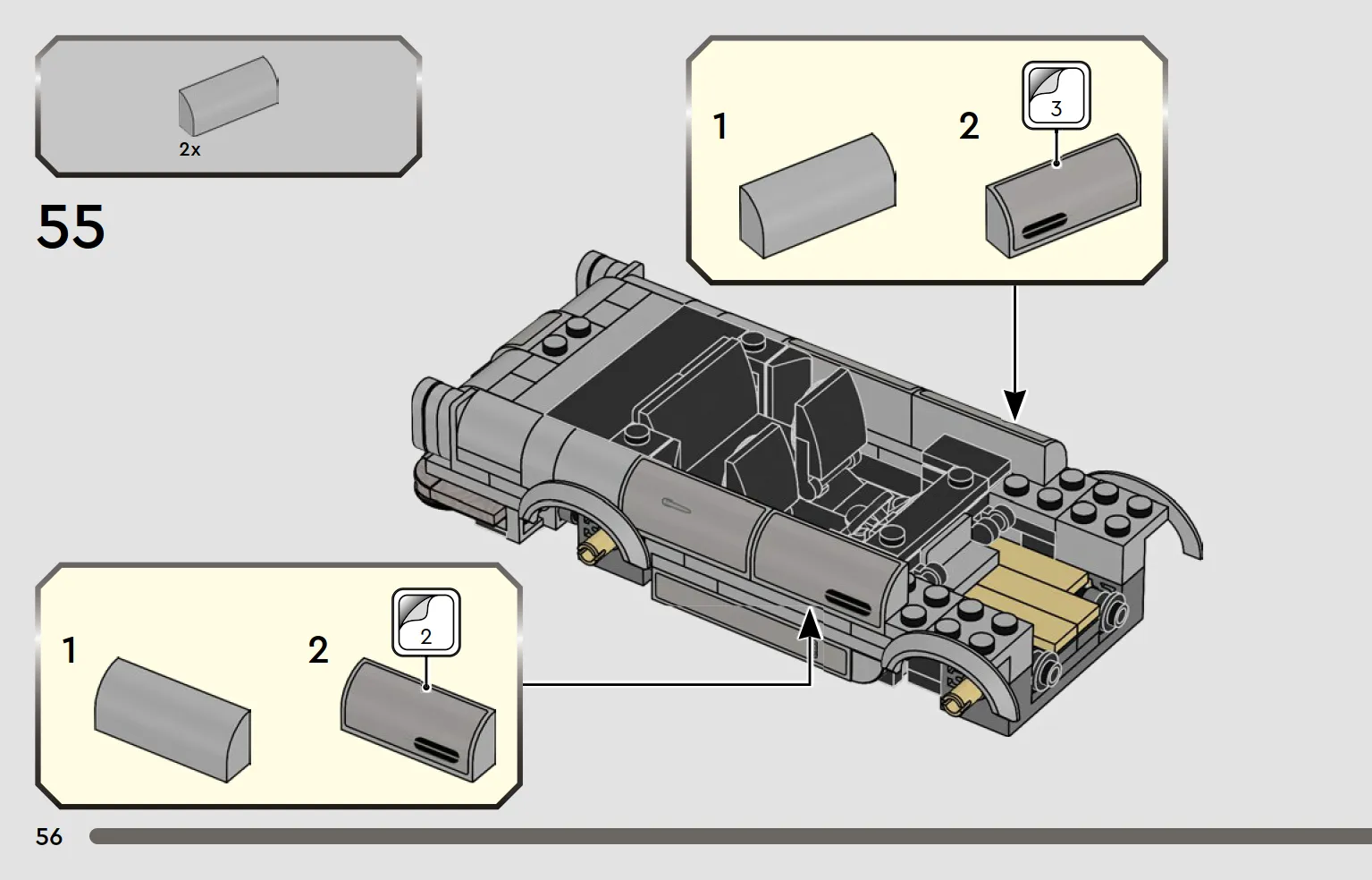 2x

55

1

2

3

1

2

2

56