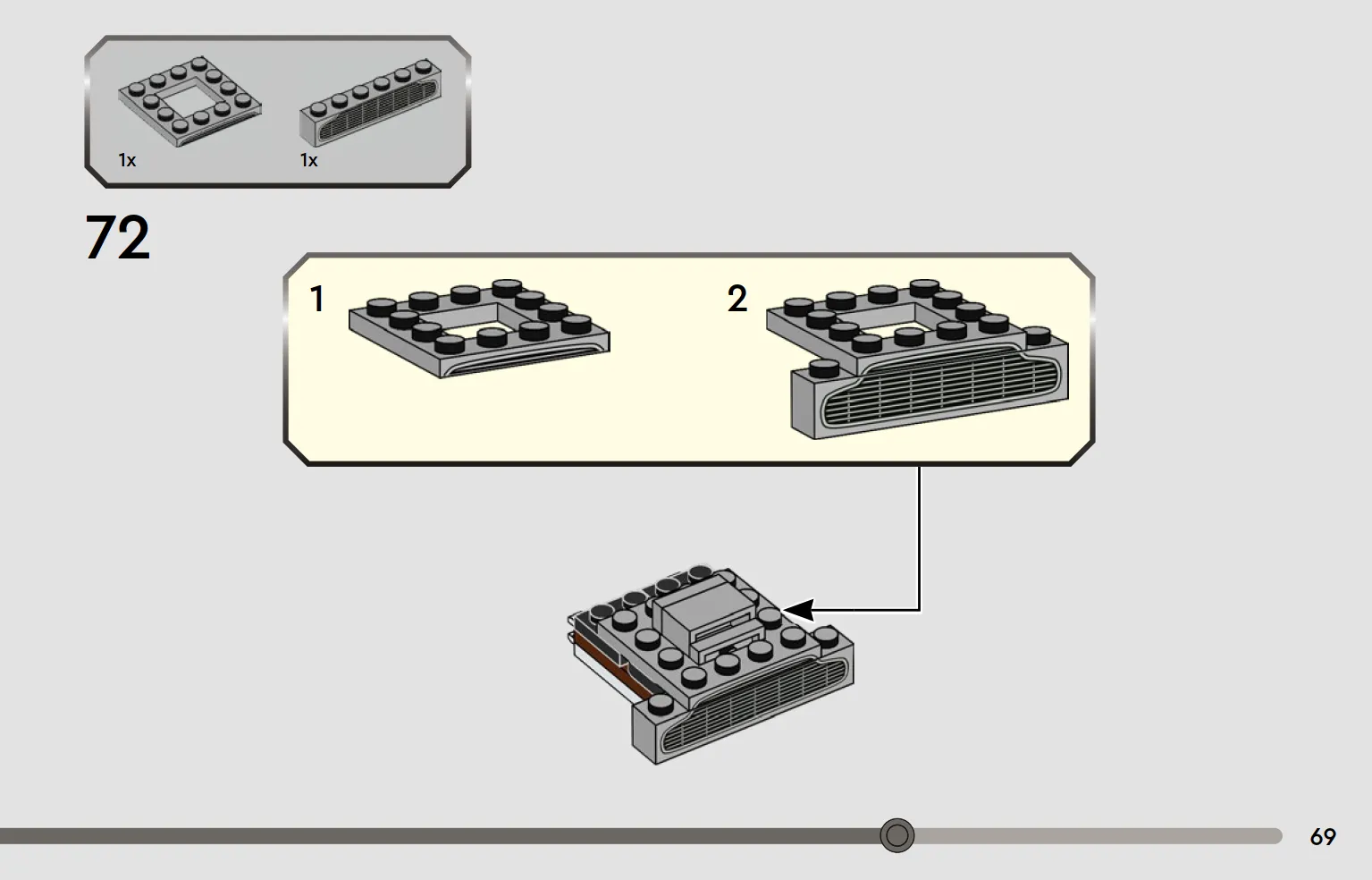 1x
1x

72

1

2

69