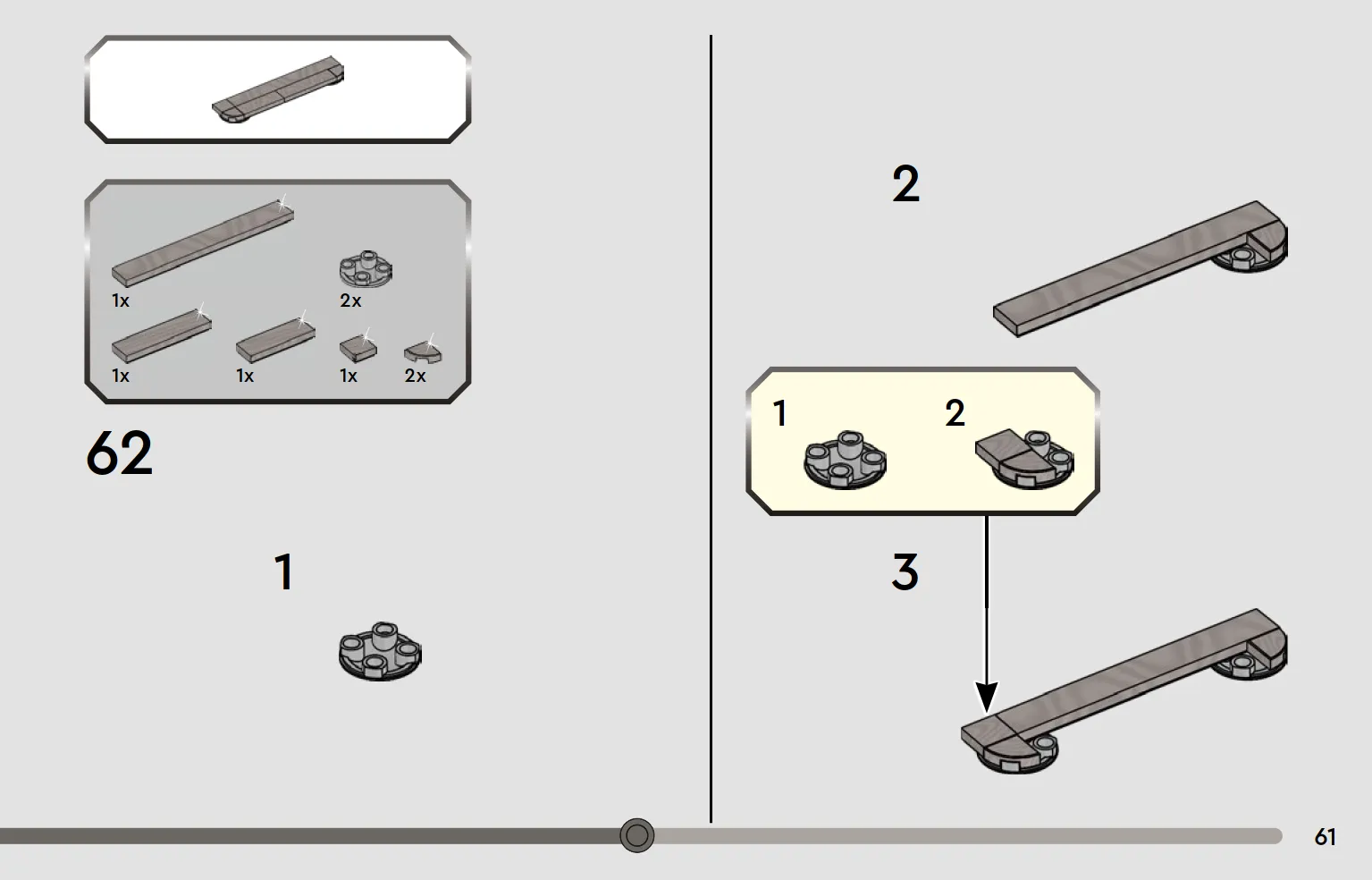 1x

2x

1x

1x

1x

2x

62

1

2

1

2

3

61