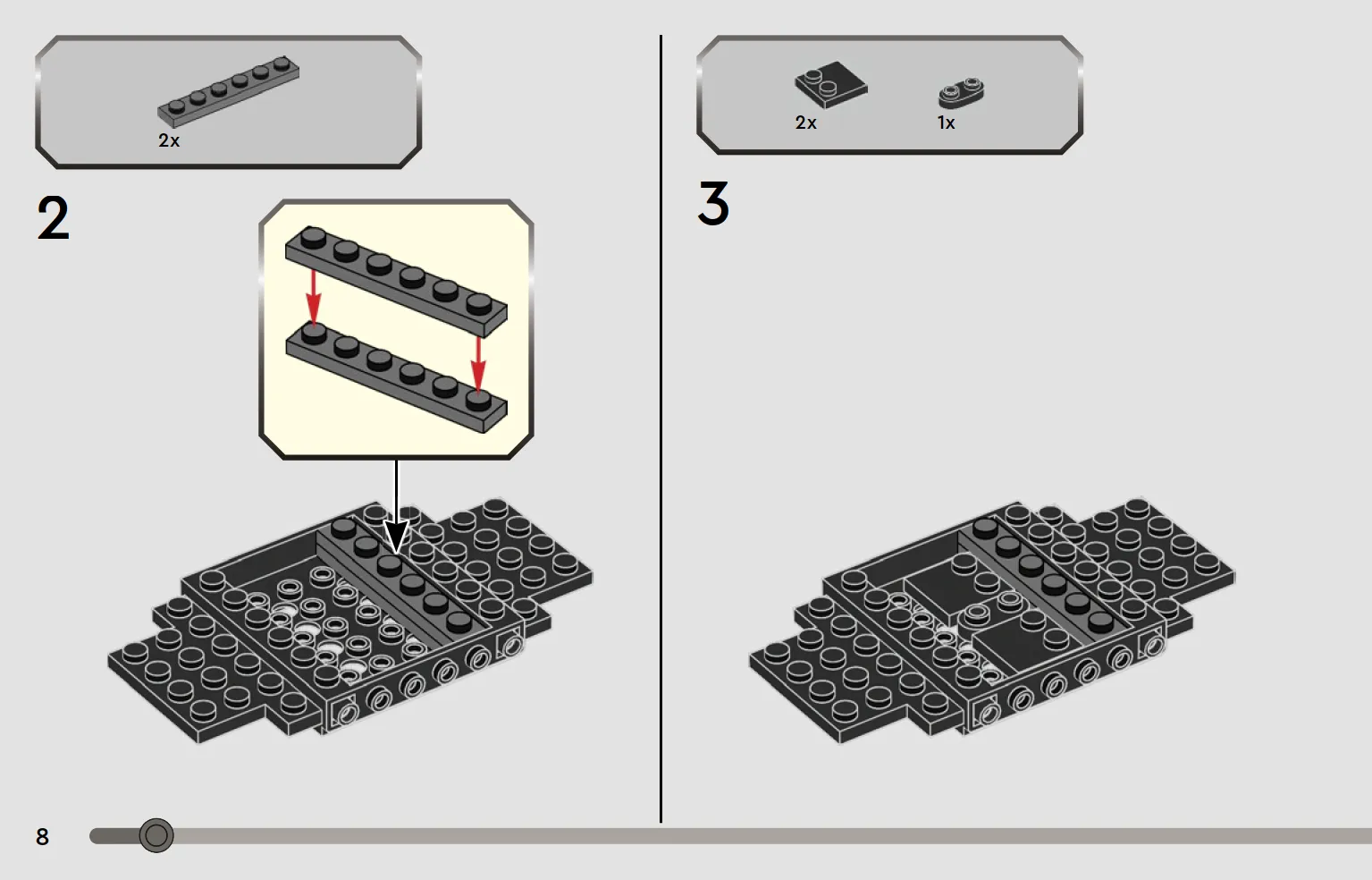 2x

2

2x

1x

3

8