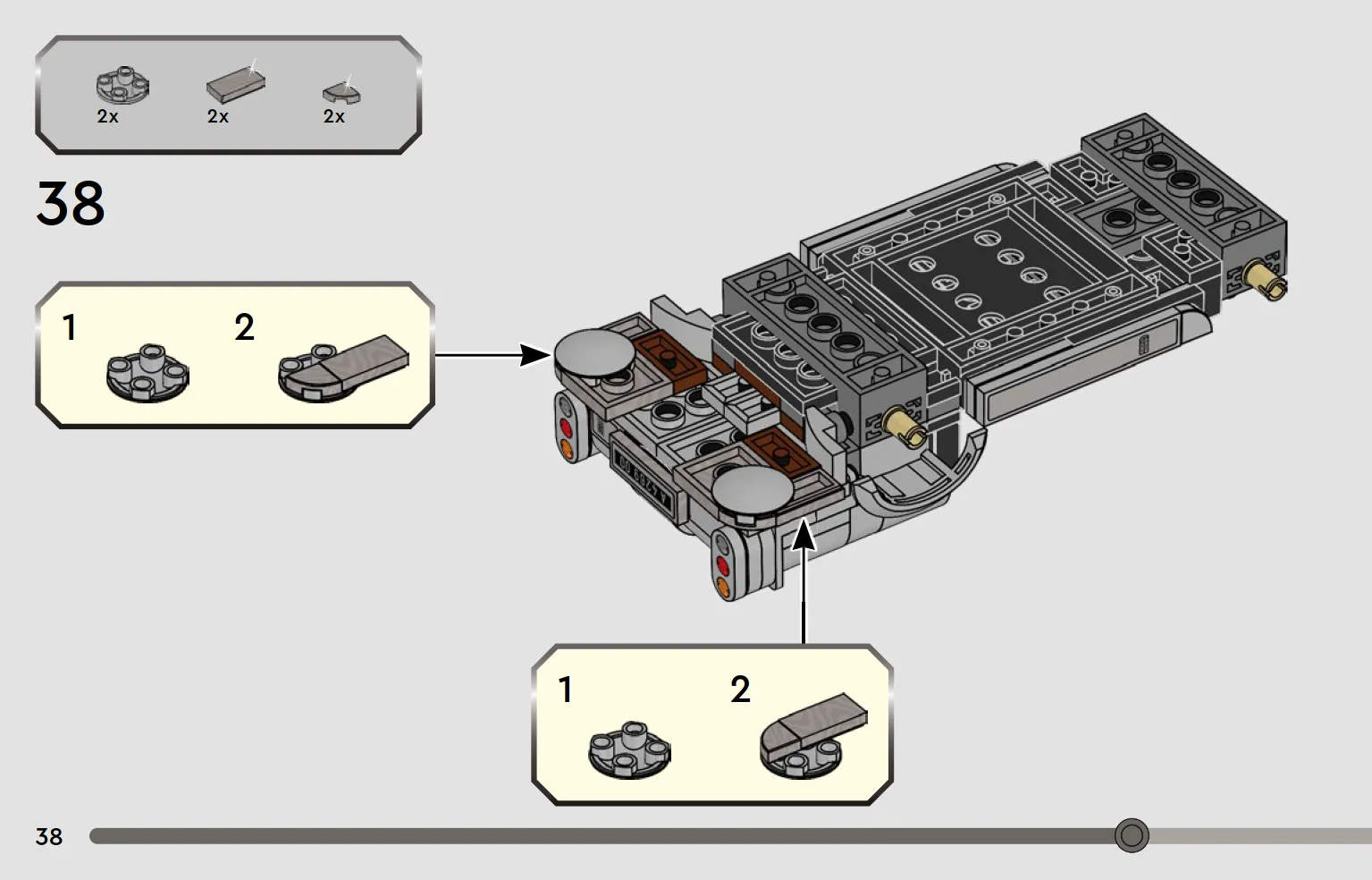 2x 2x 2x

38

1 2

1 2

38