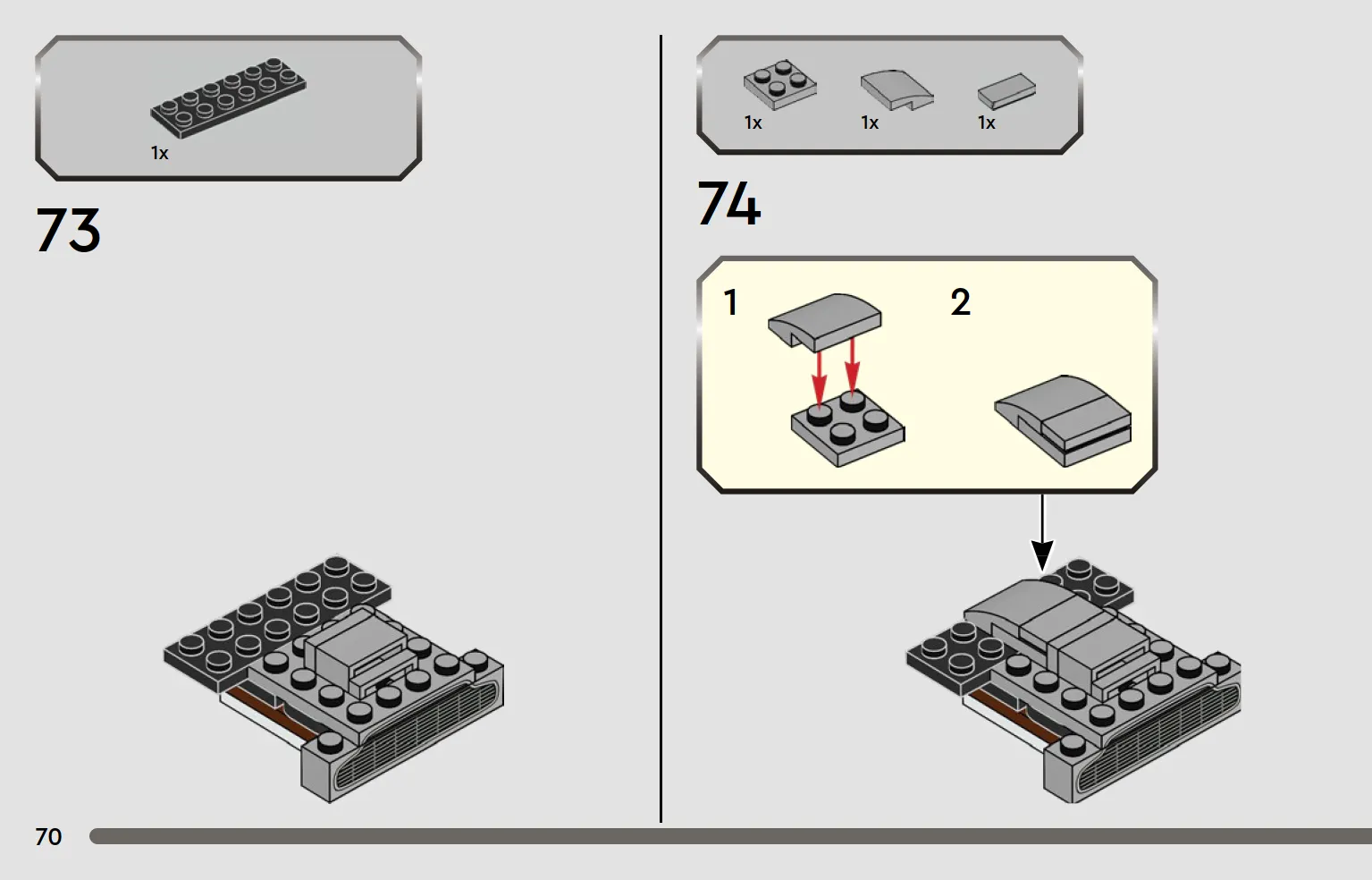 1x

73

1x
1x
1x

74

1

2

70