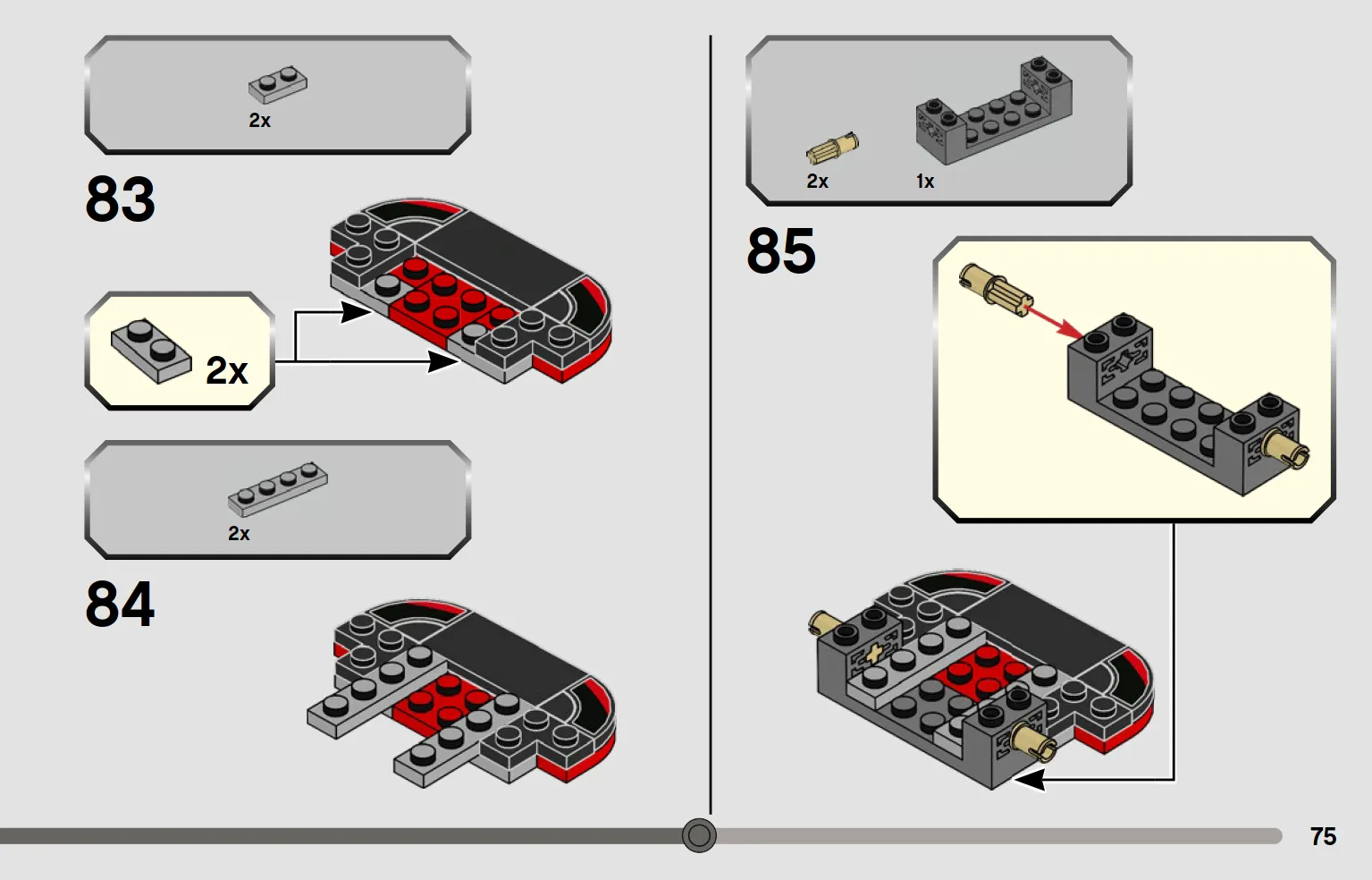 2x

83

2x

2x

84

2x 1x

85

75