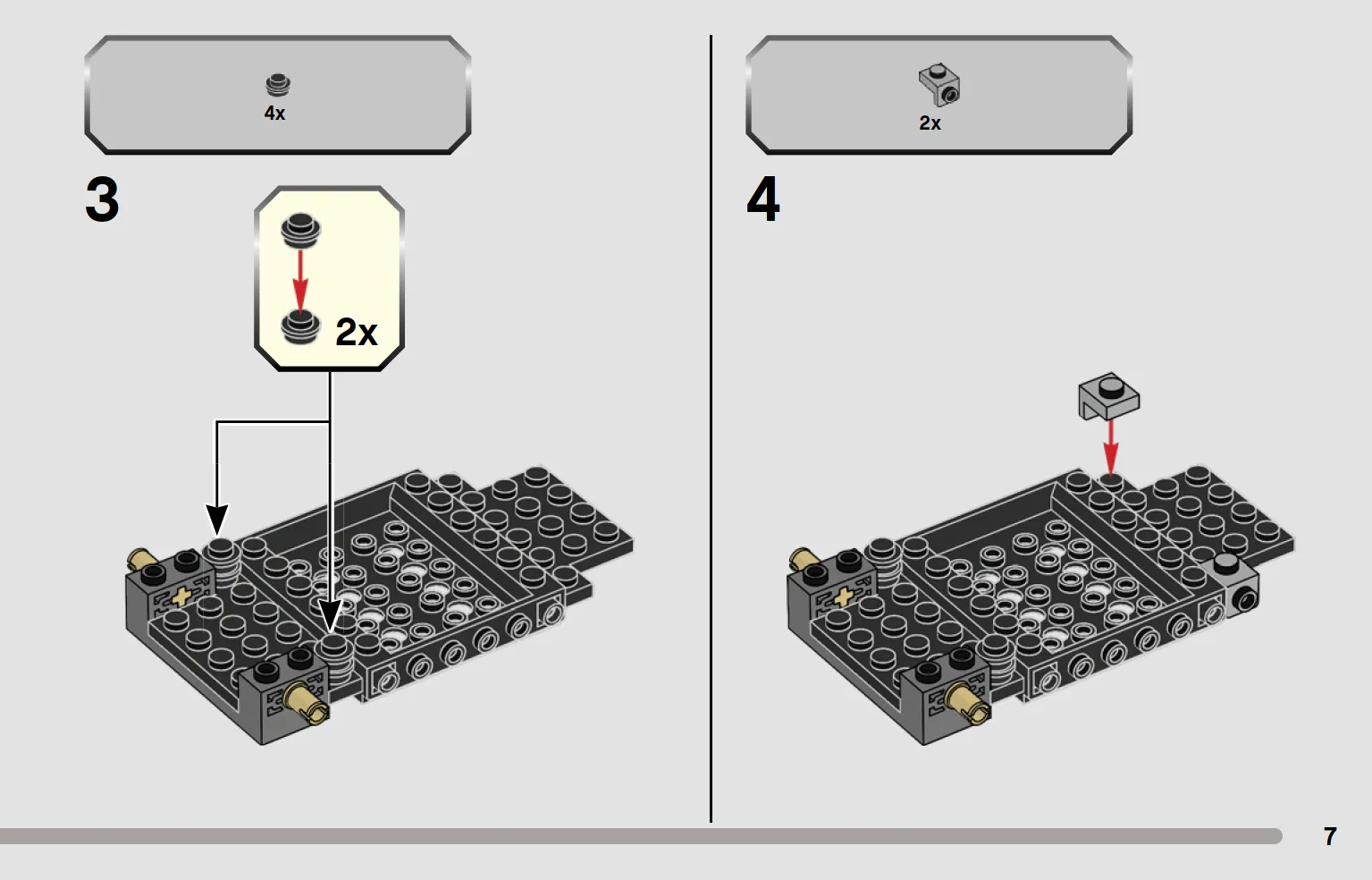 4x

3

2x

2x

4

7