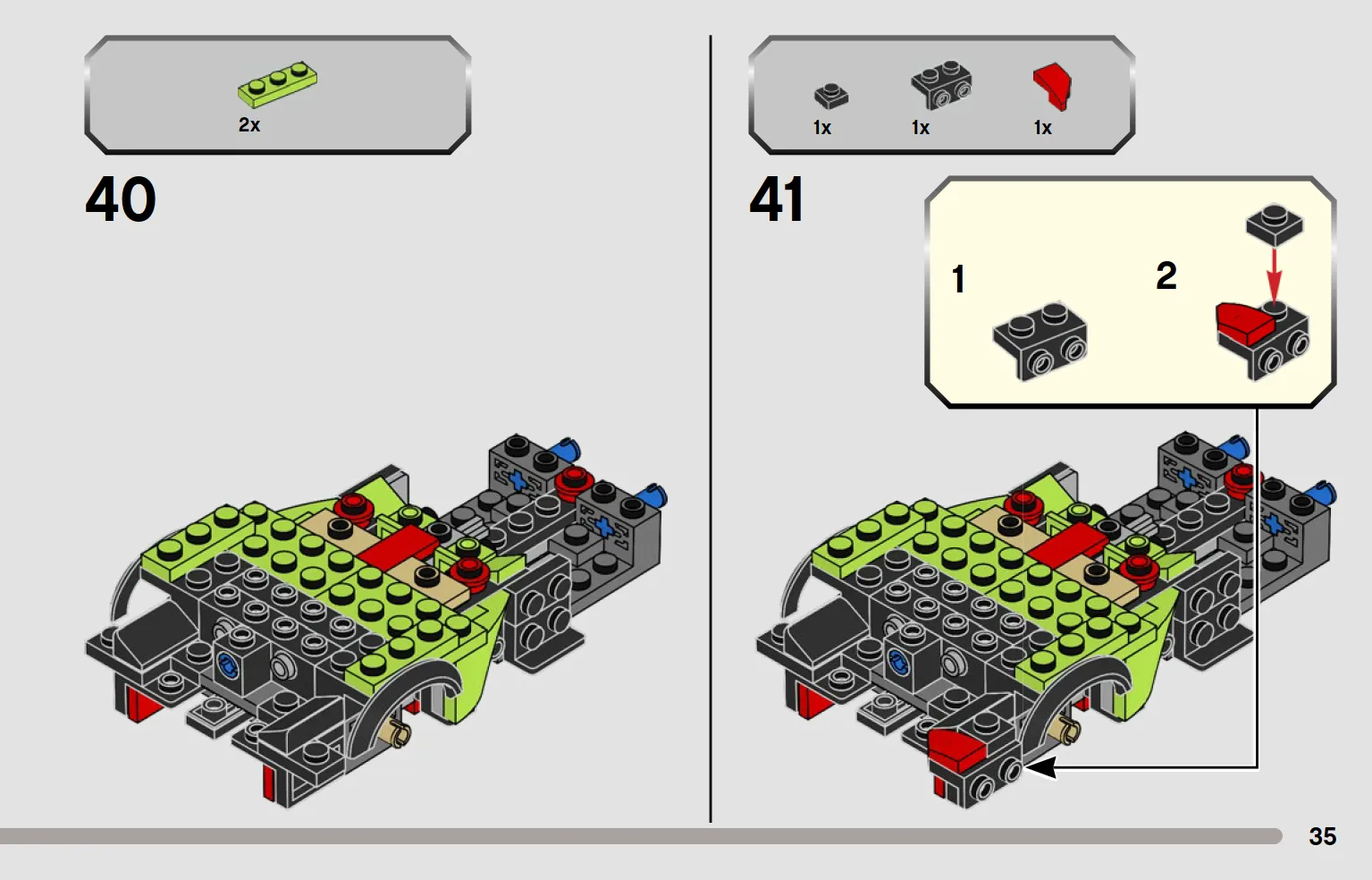 2x

40

1x 1x 1x

41

1

2

35