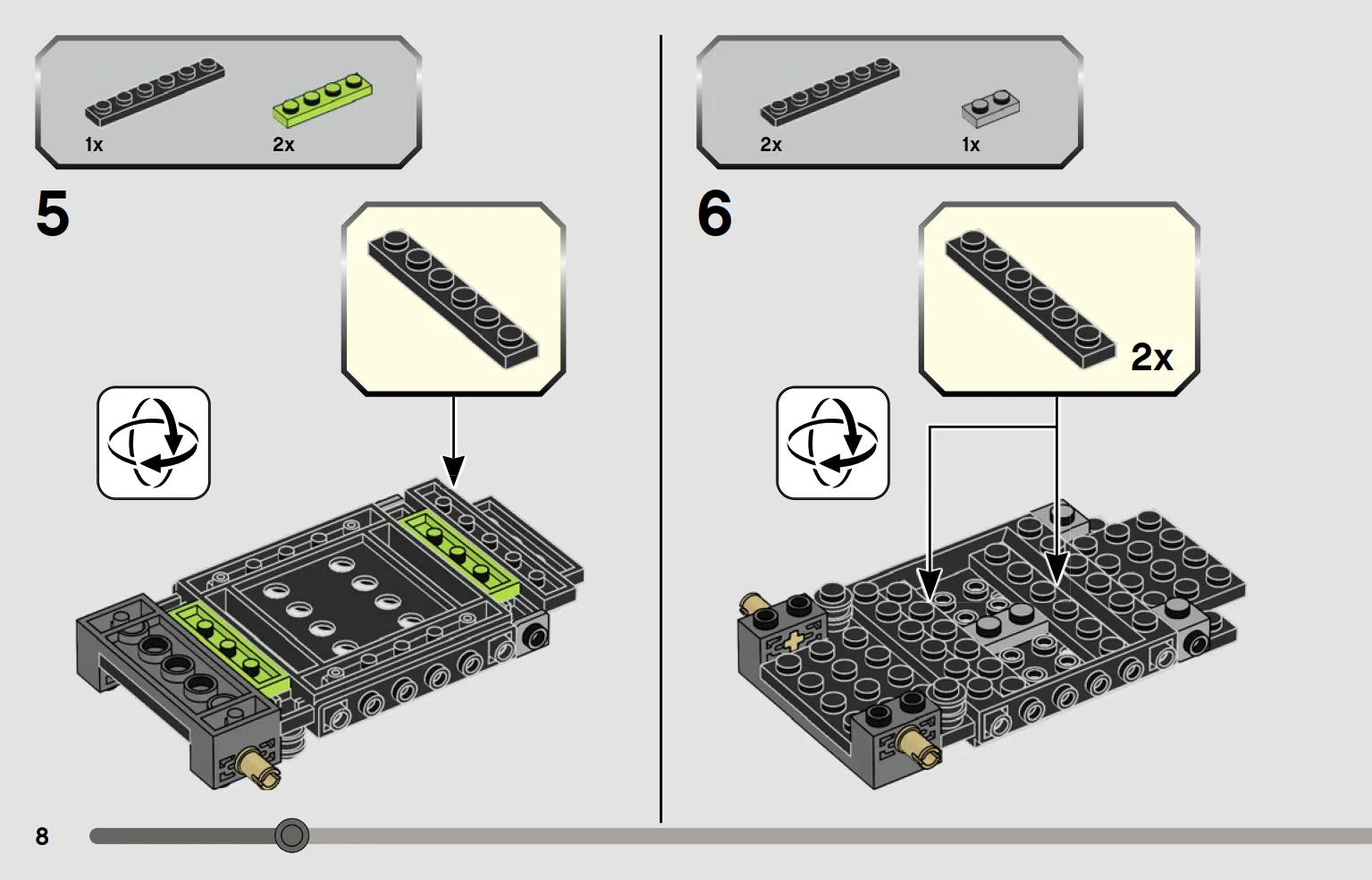 1x
2x

5

2x
1x

6

2x

8