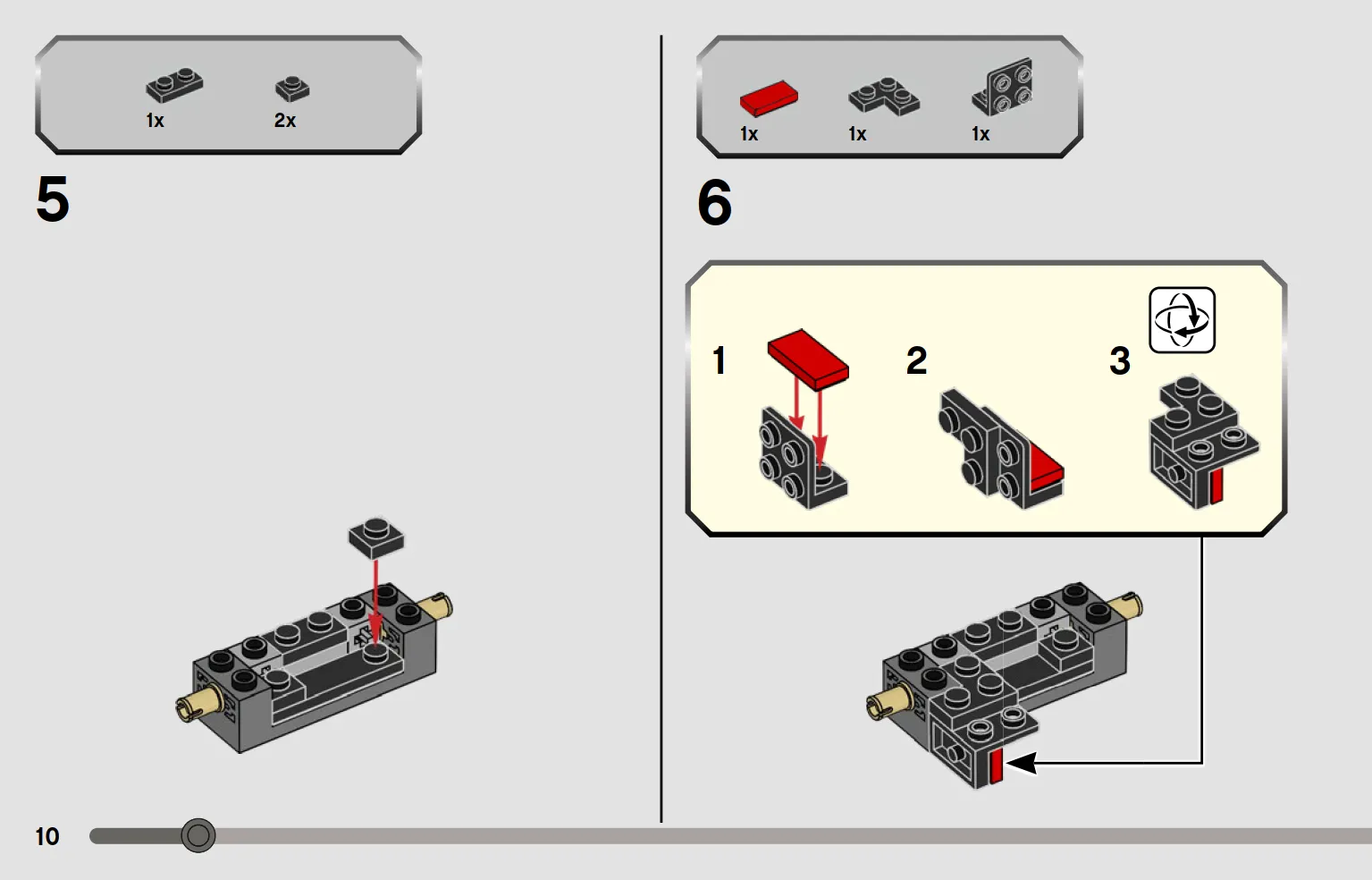 1x 2x

5

1x 1x 1x

6

1

2

3

10