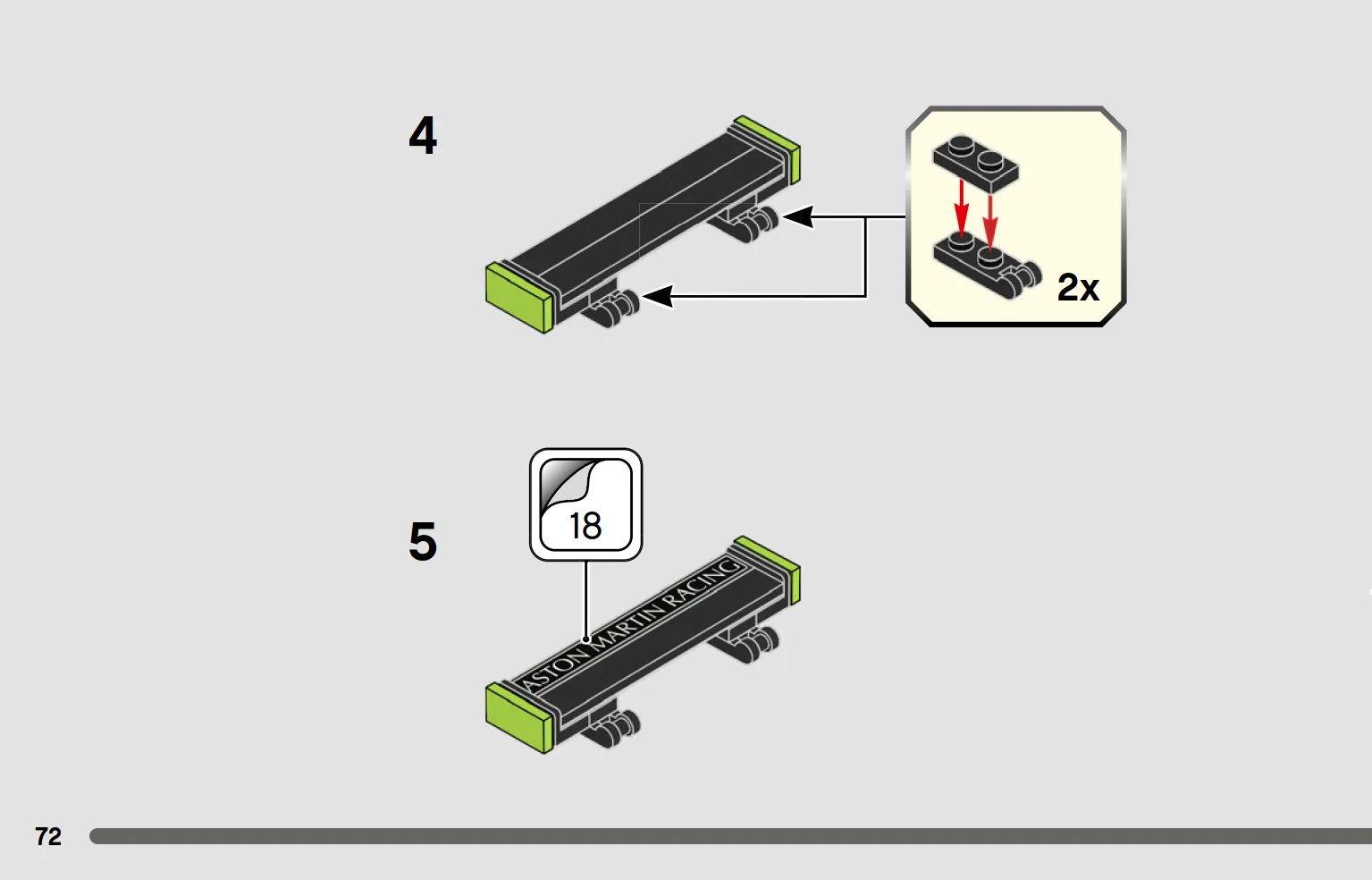 4

2x

5

18

ASTON MARTIN RACING

72