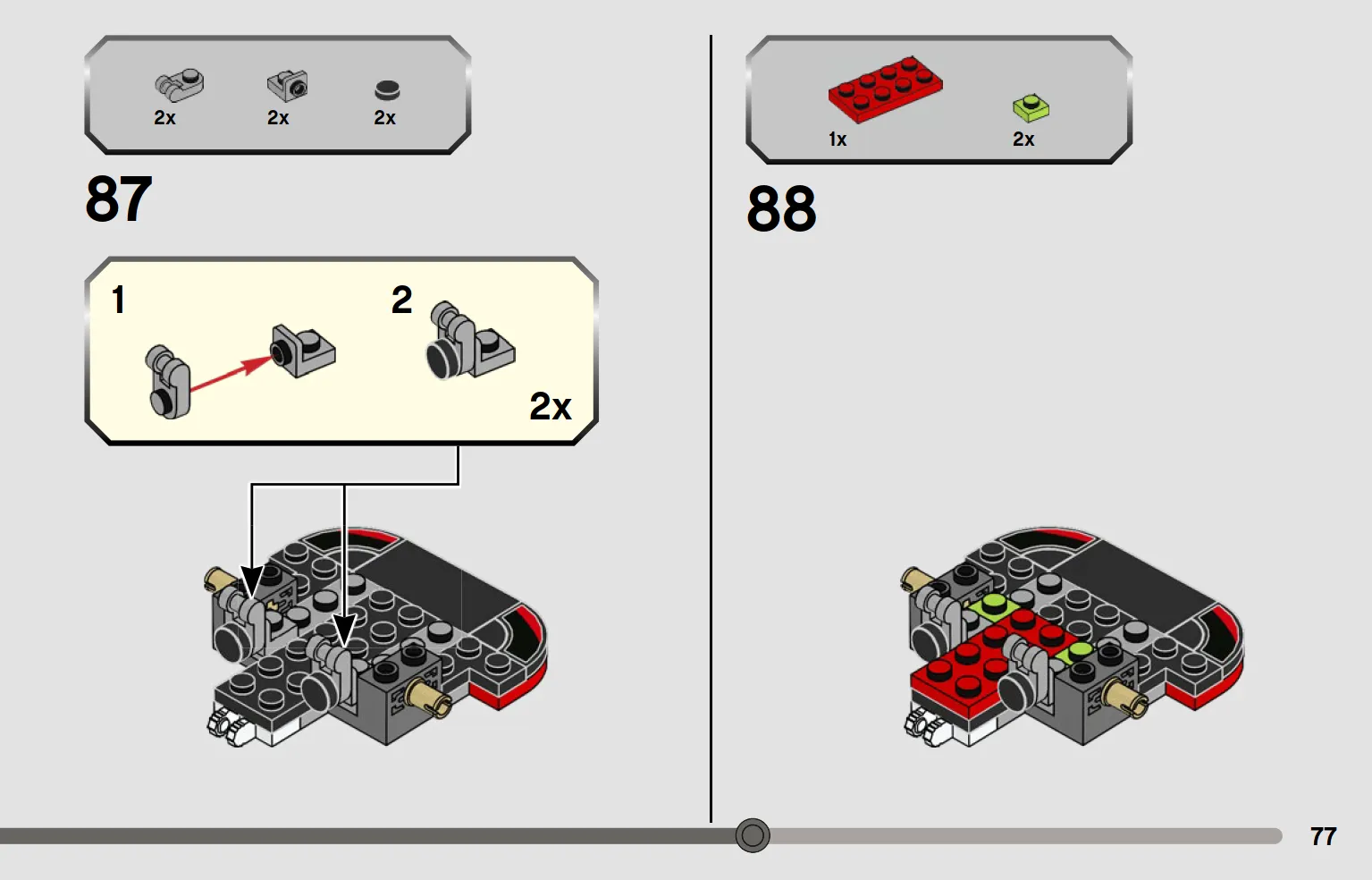 2x 2x 2x

87

1

2

2x

1x 2x

88

77