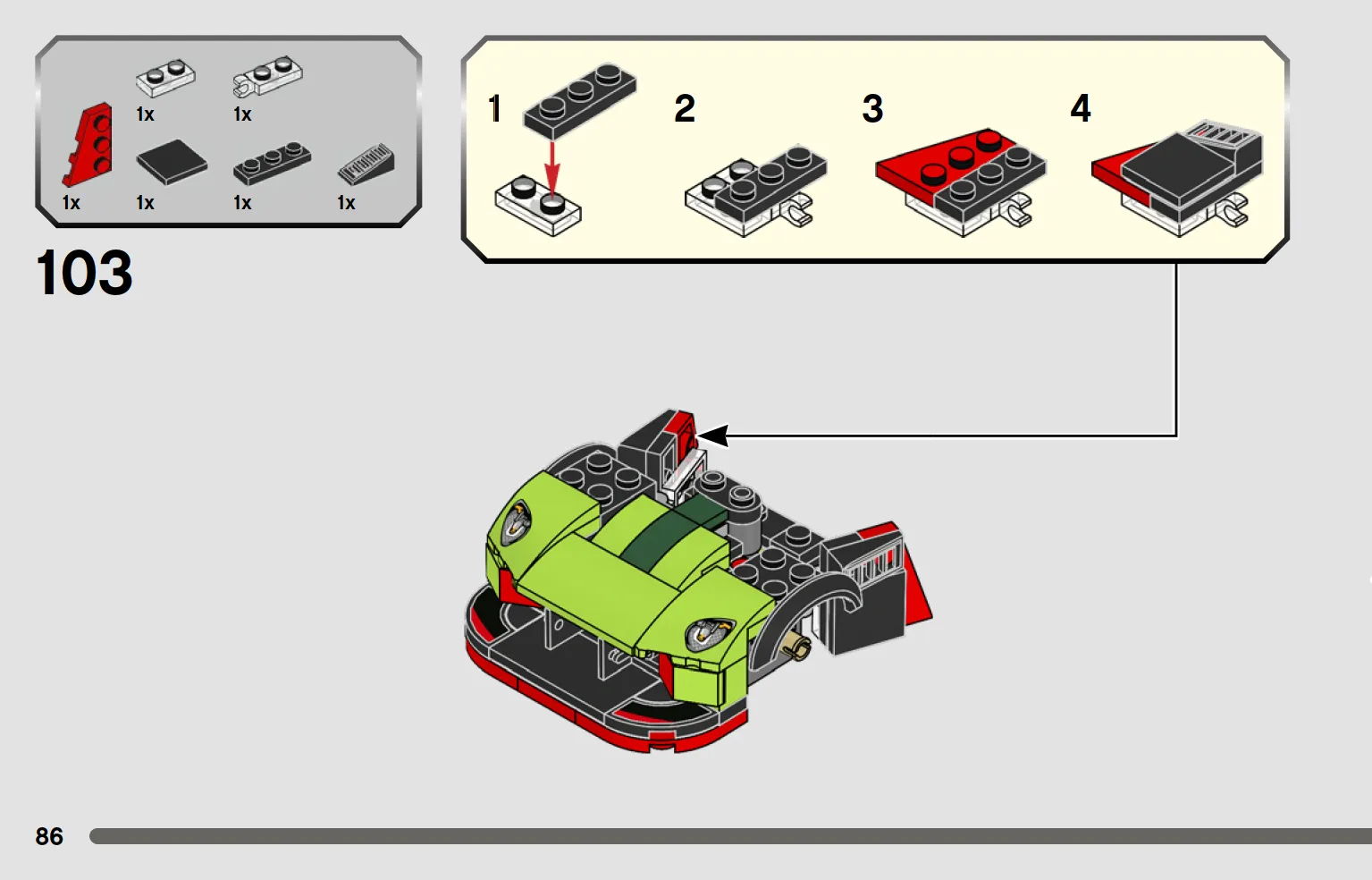 1x 1x
1x 1x 1x 1x

103

1 2 3 4

86