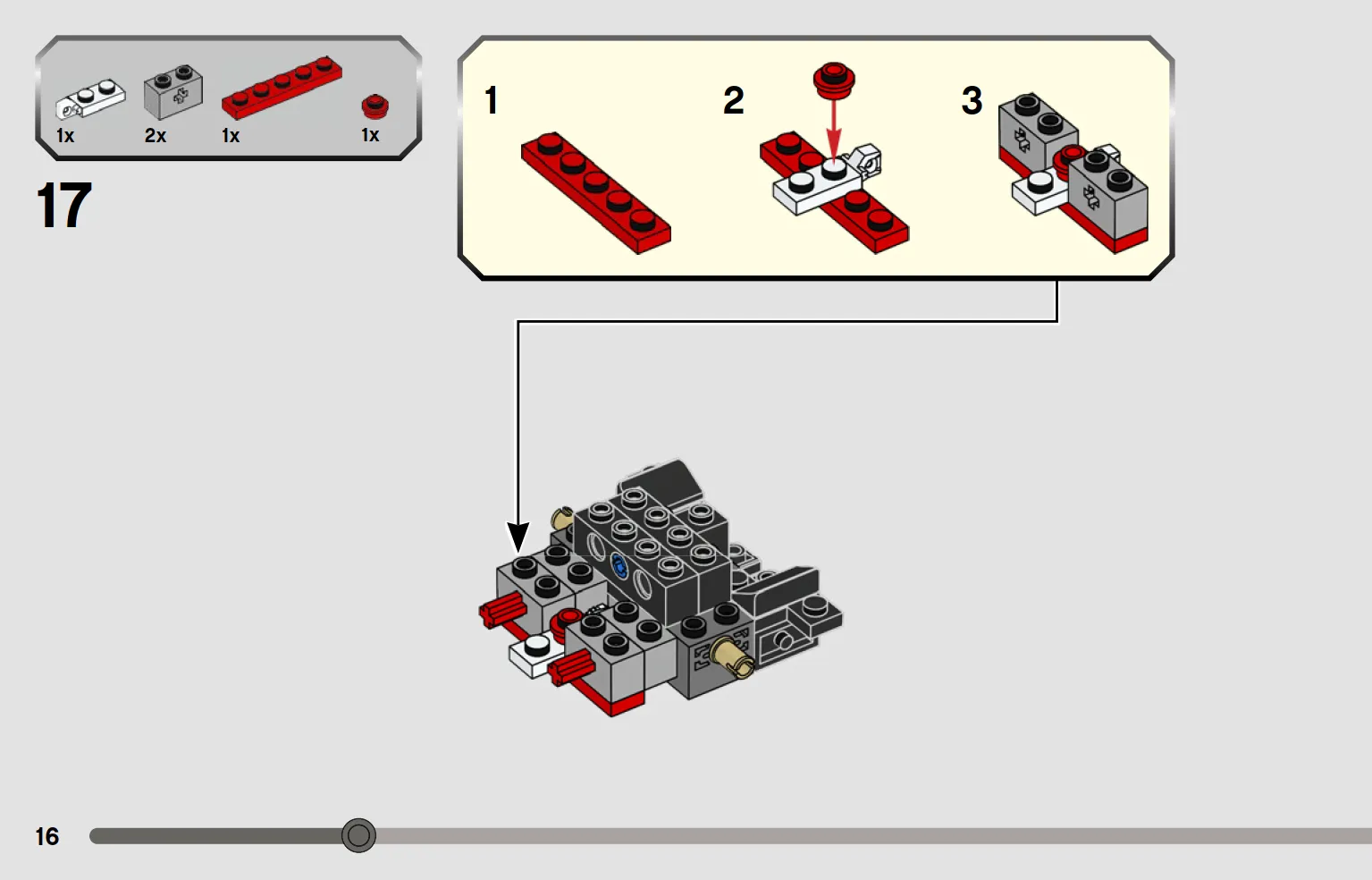 1x 2x 1x 1x

17

1

2

3

16