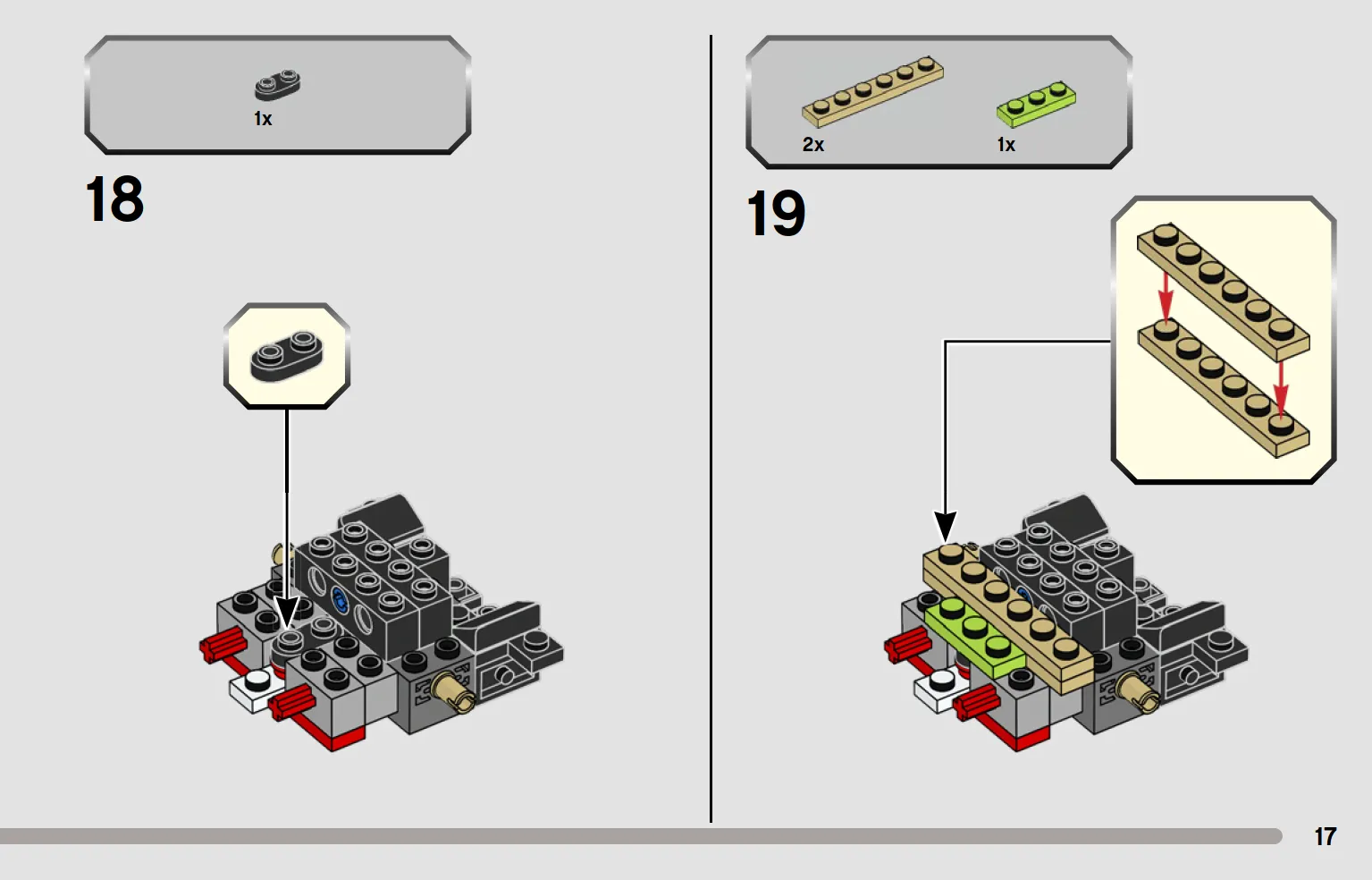 1x

18

2x

1x

19

17