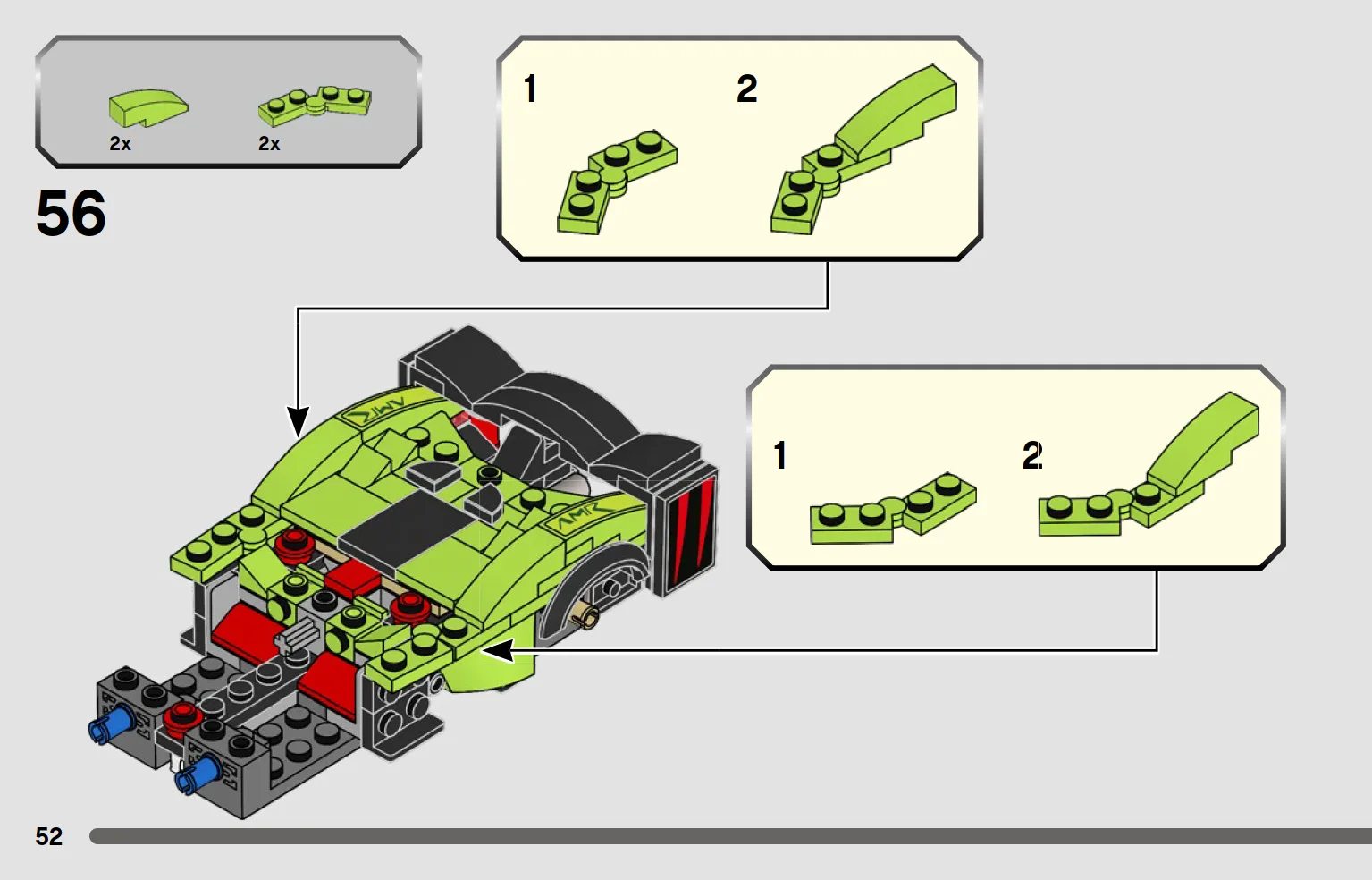 2x 2x

56

1 2

1 2

AMR

AMR

52