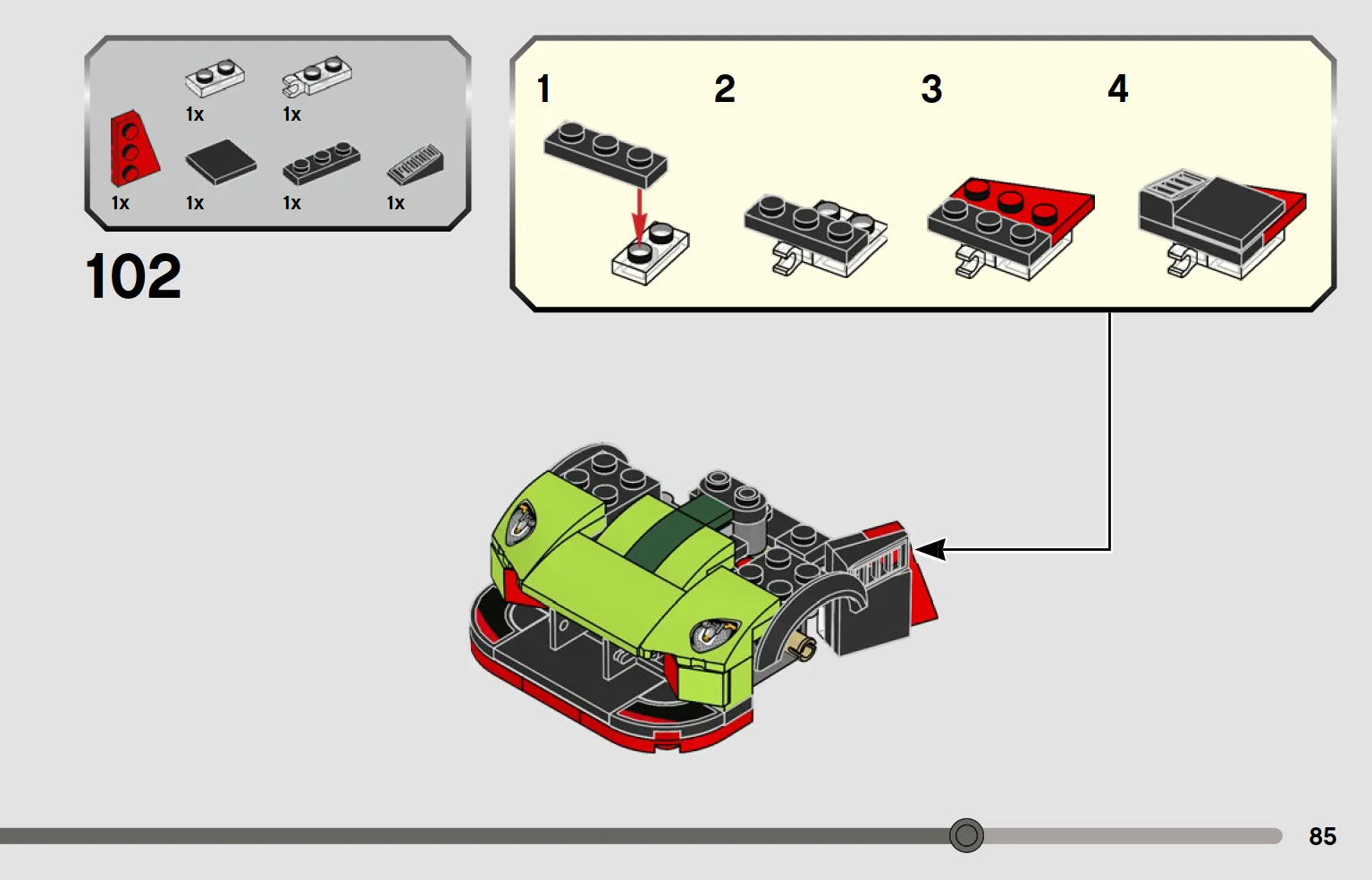 1x 1x
1x 1x 1x 1x

102

1 2 3 4

85