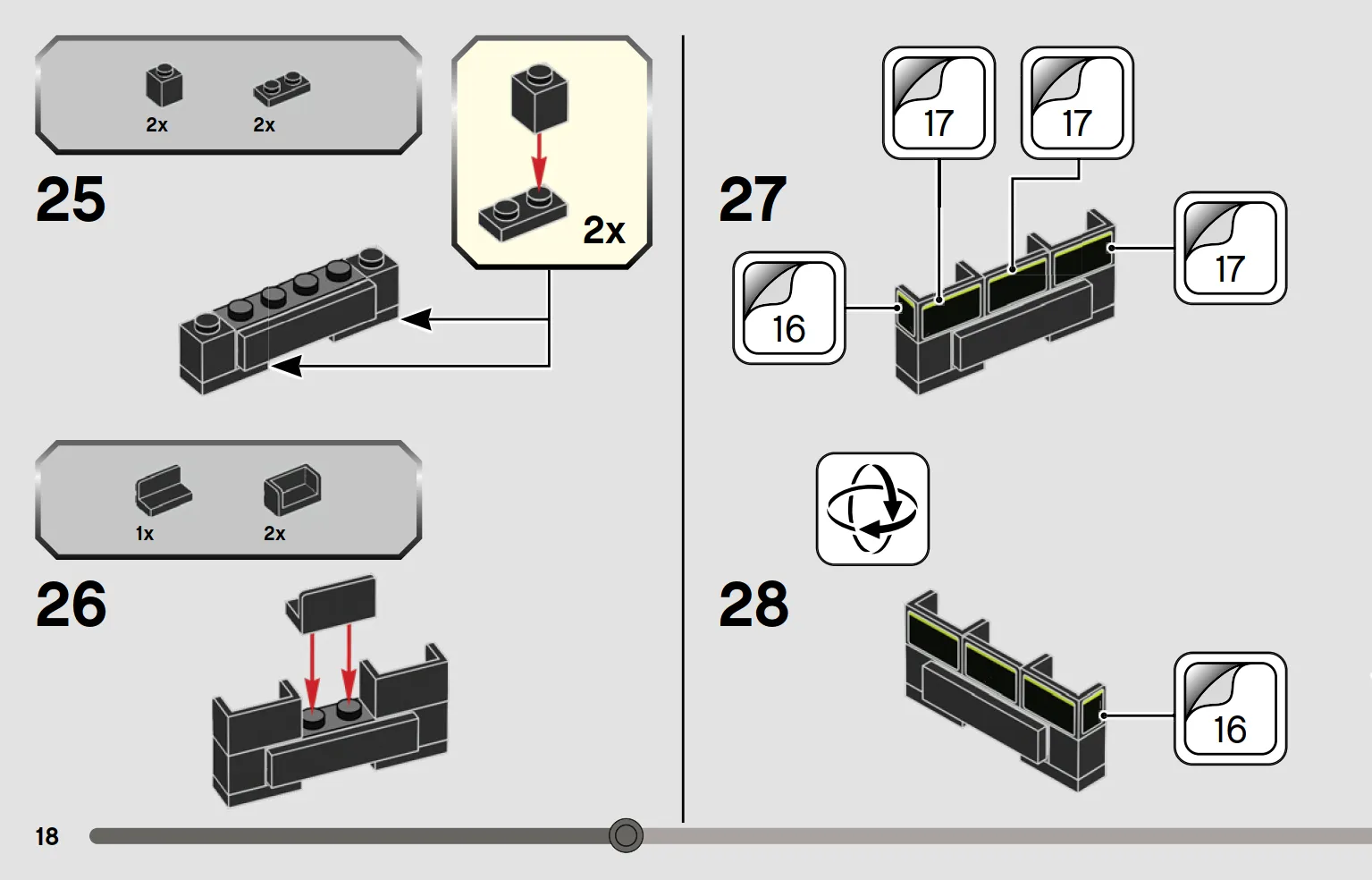 2x 2x

25

2x

1x 2x

26

17 17

27

16

17

28

16

18