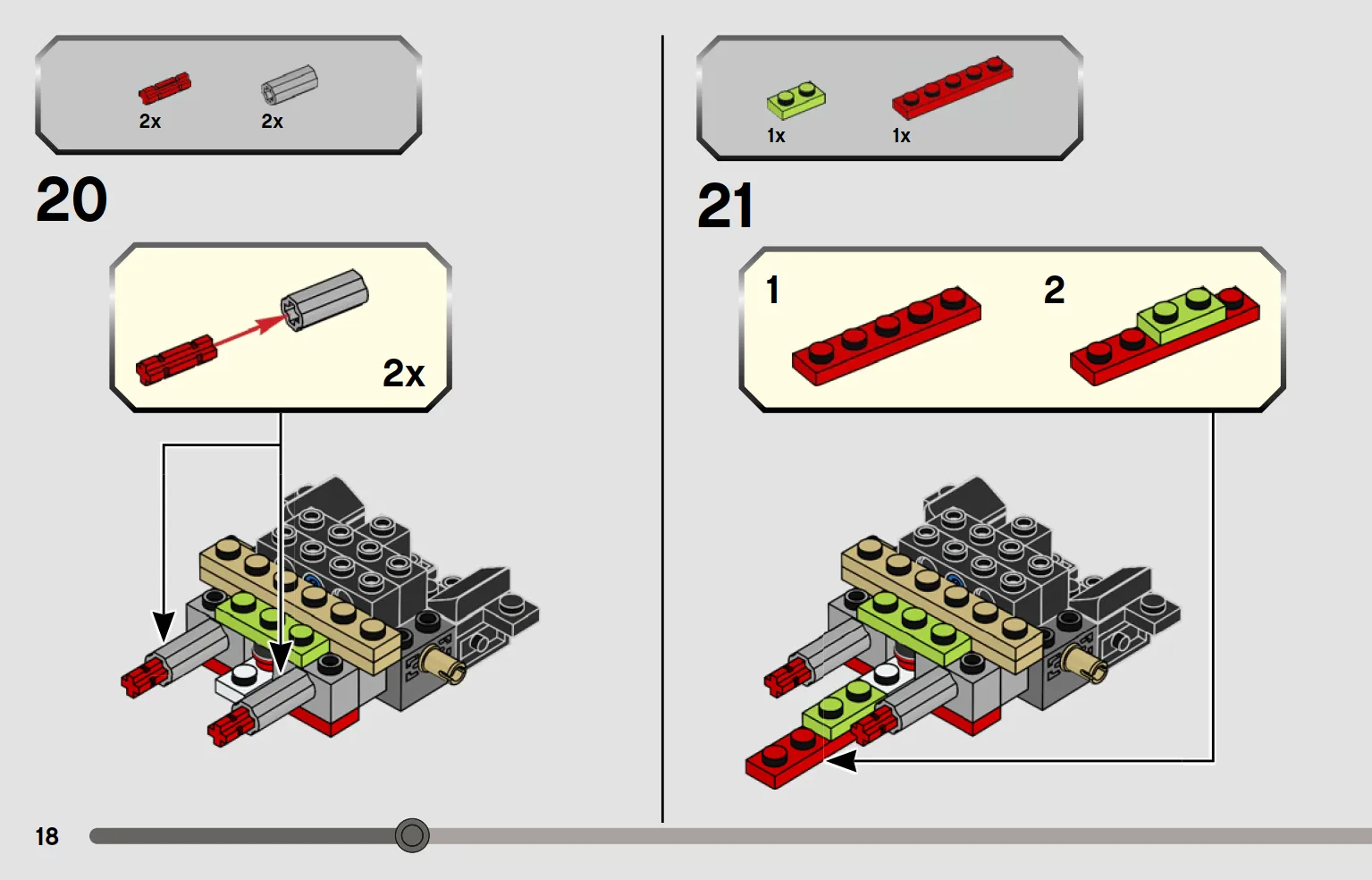 2x
2x

20

2x

1x
1x

21

1
2

18