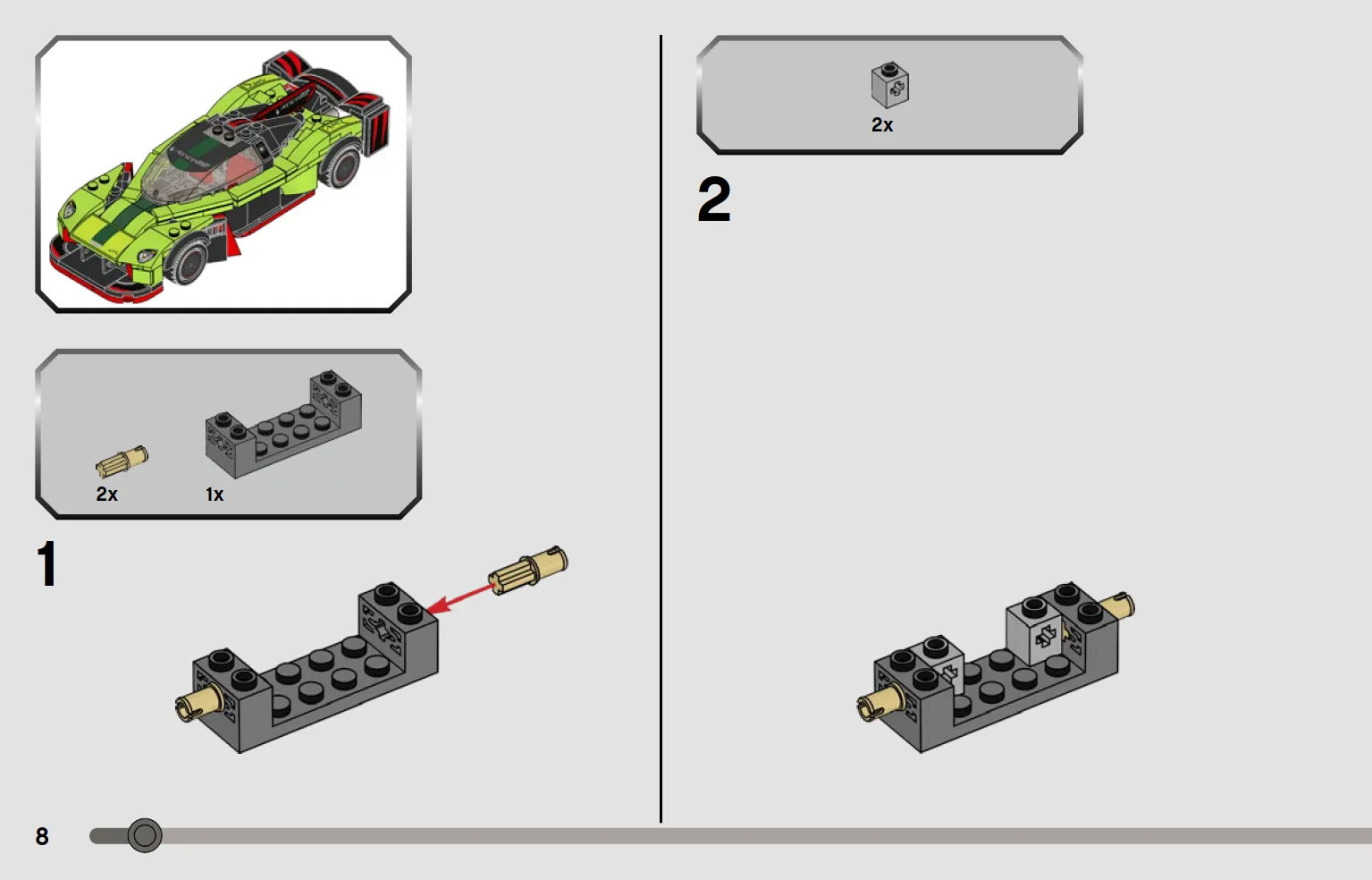 2x

1x

1

2x

2

8