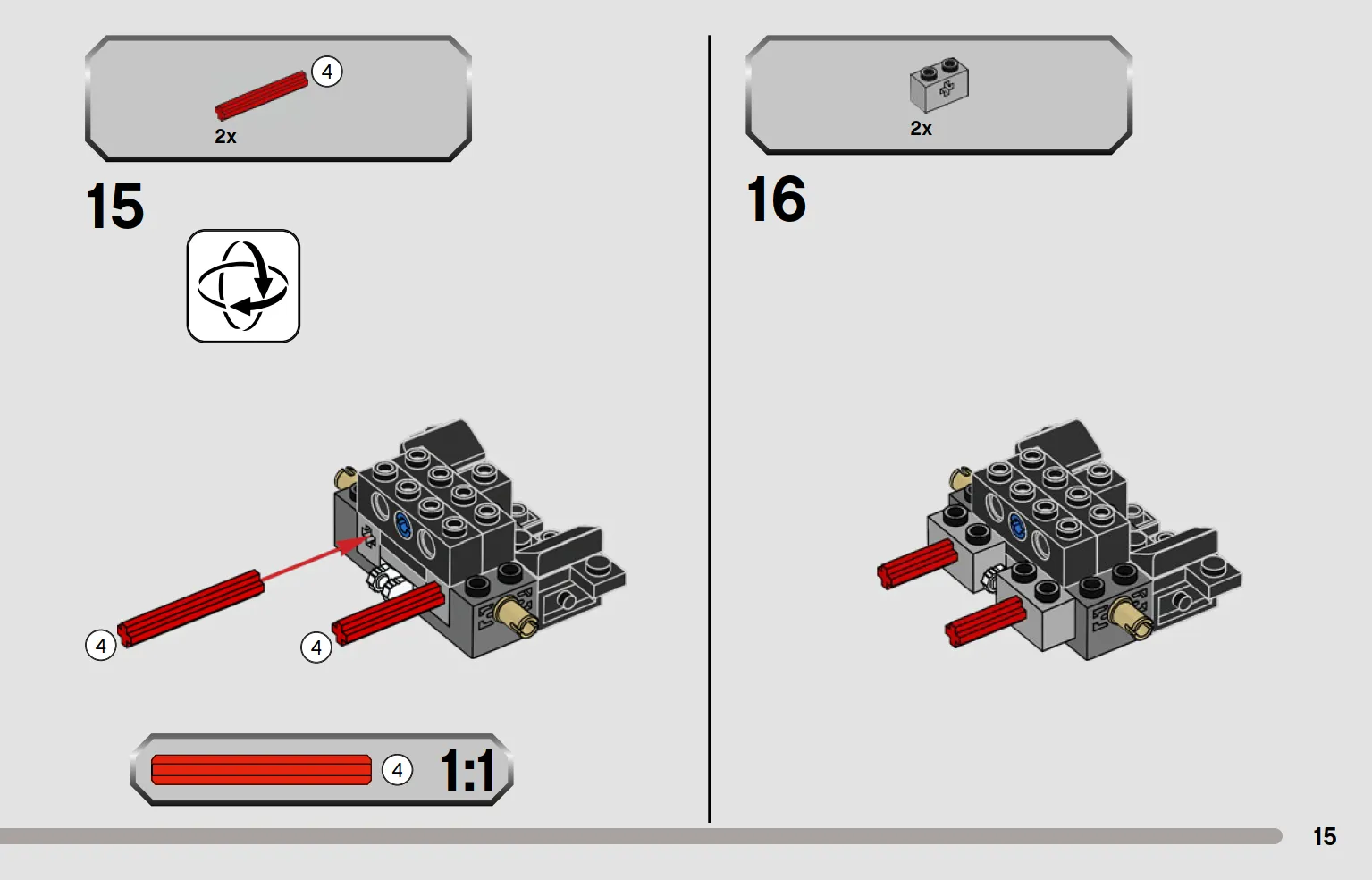 4
2x

15

4
4

4 1:1

2x

16

15