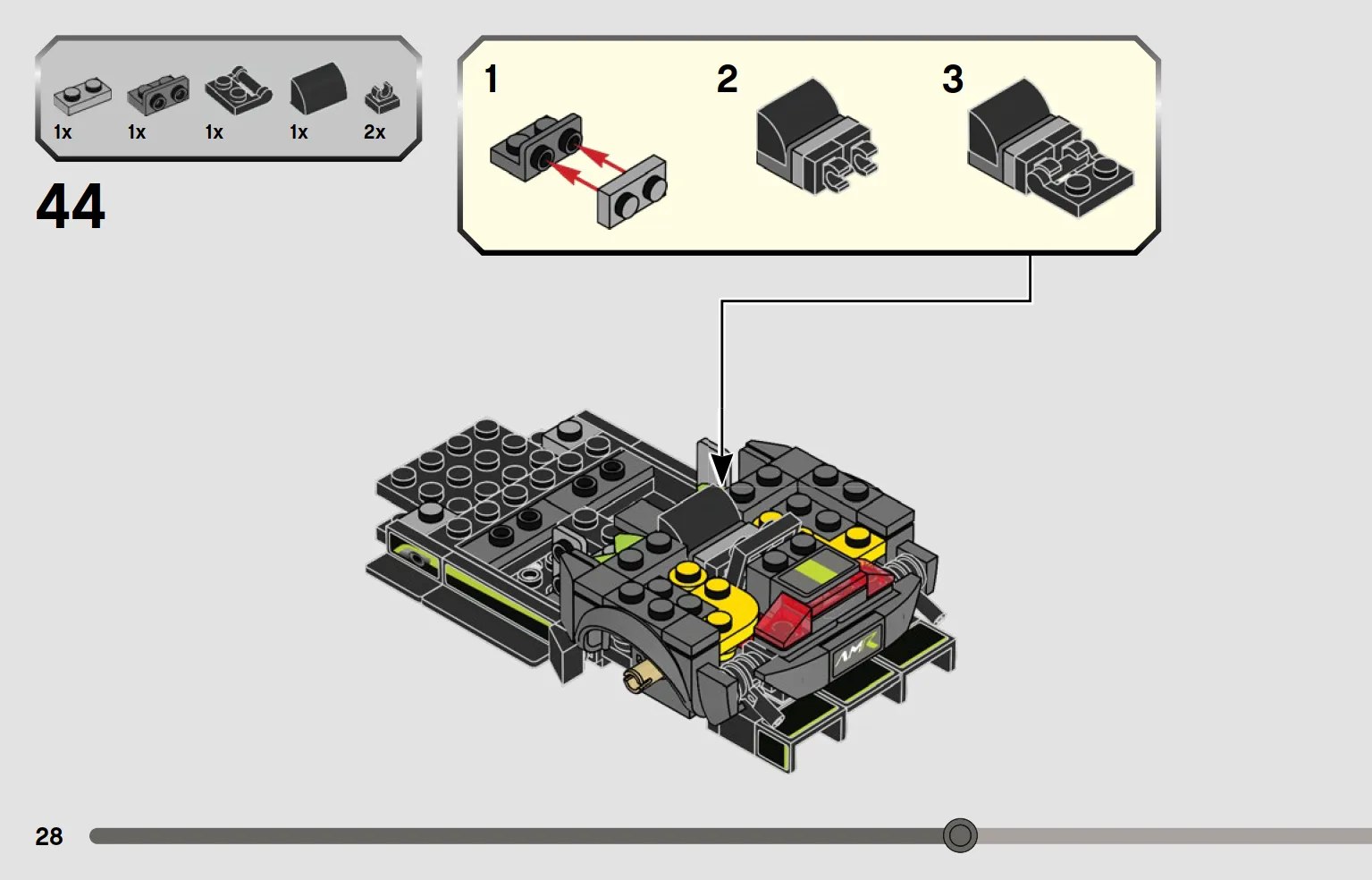 1x 1x 1x 1x 2x

44

1

2

3

AMG

28