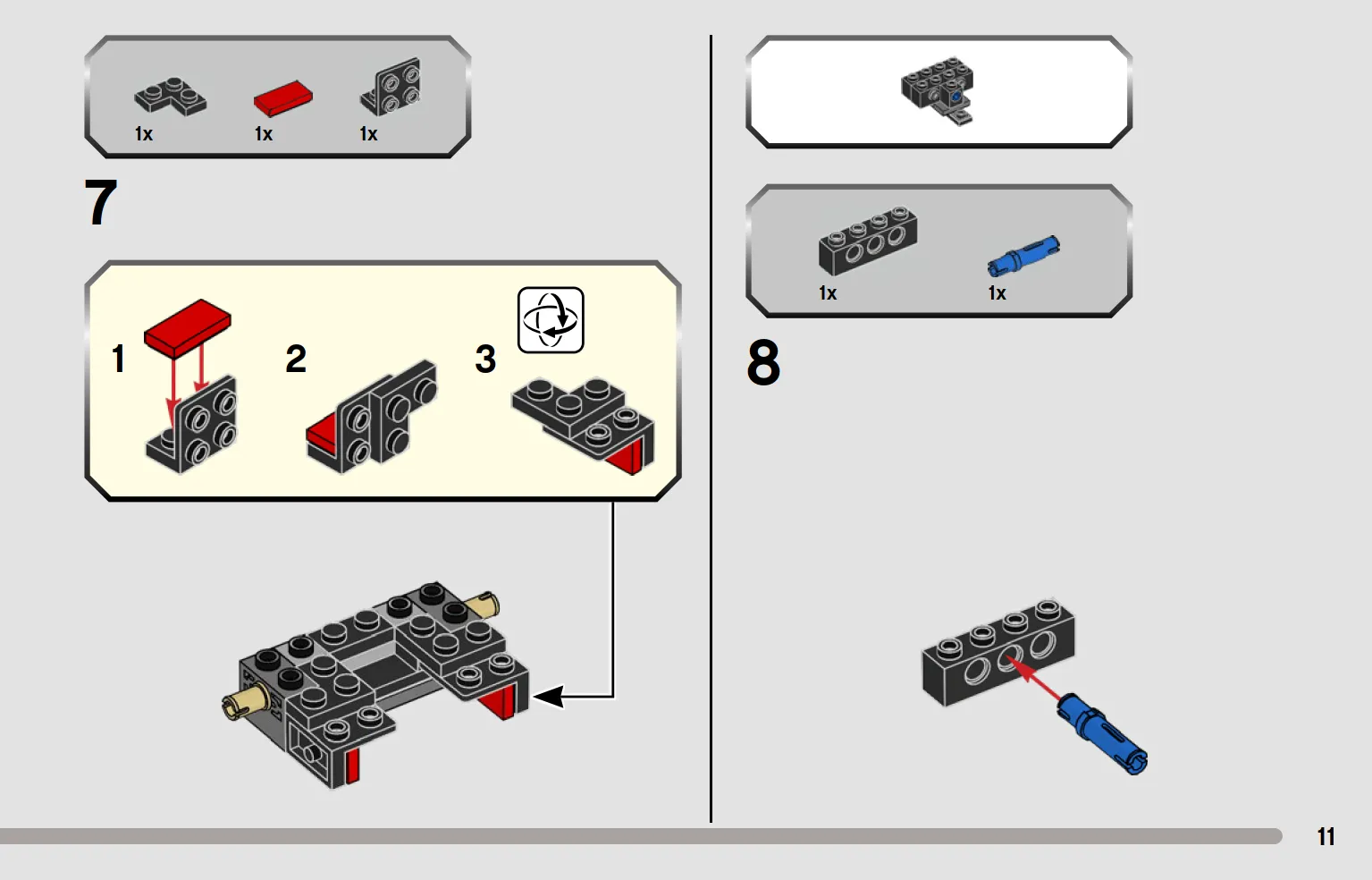 1x
1x
1x

7

1
2
3

1x
1x

8

11