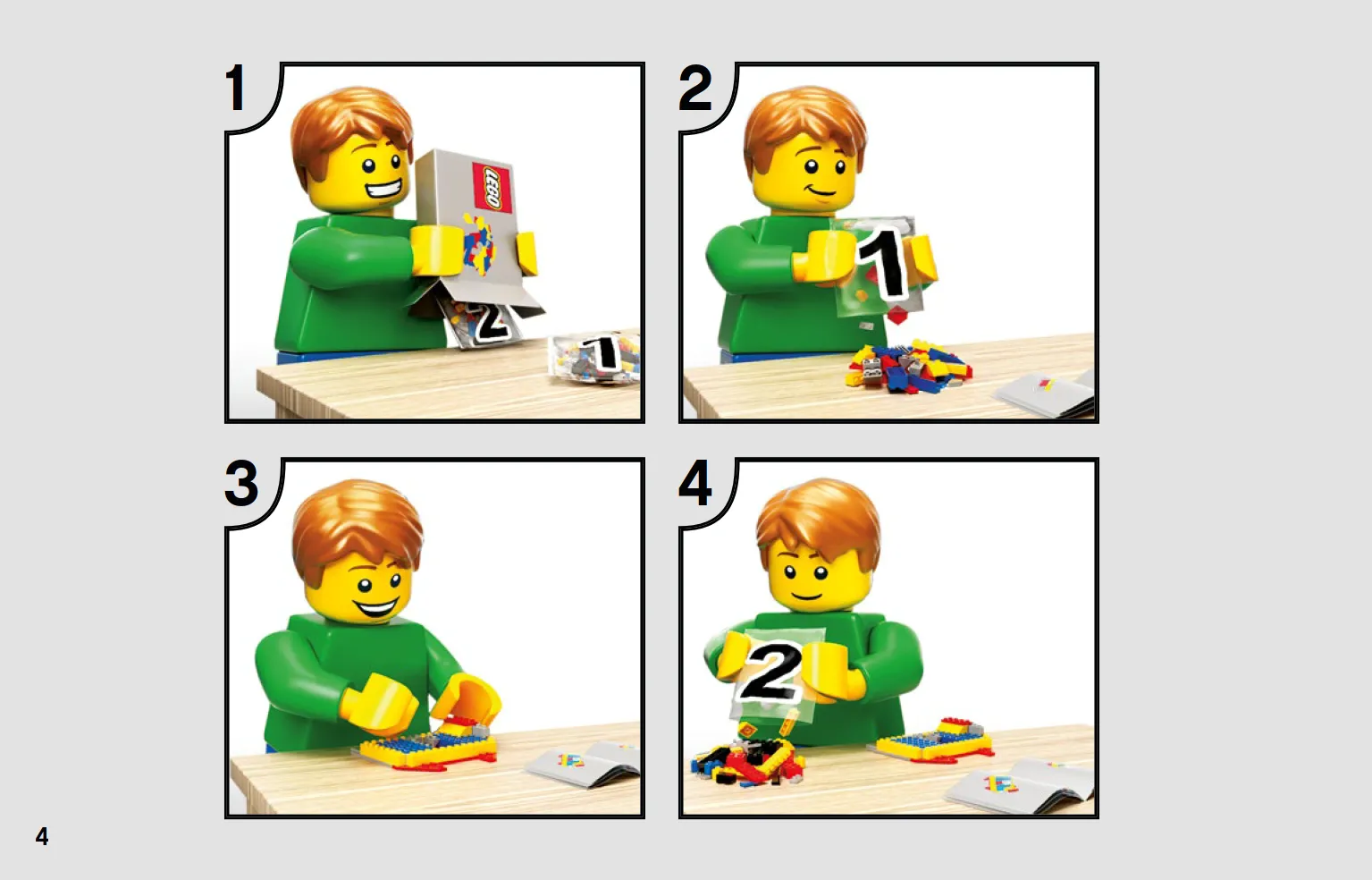 1

LEGO

2

1

2

1

3

4

2

4