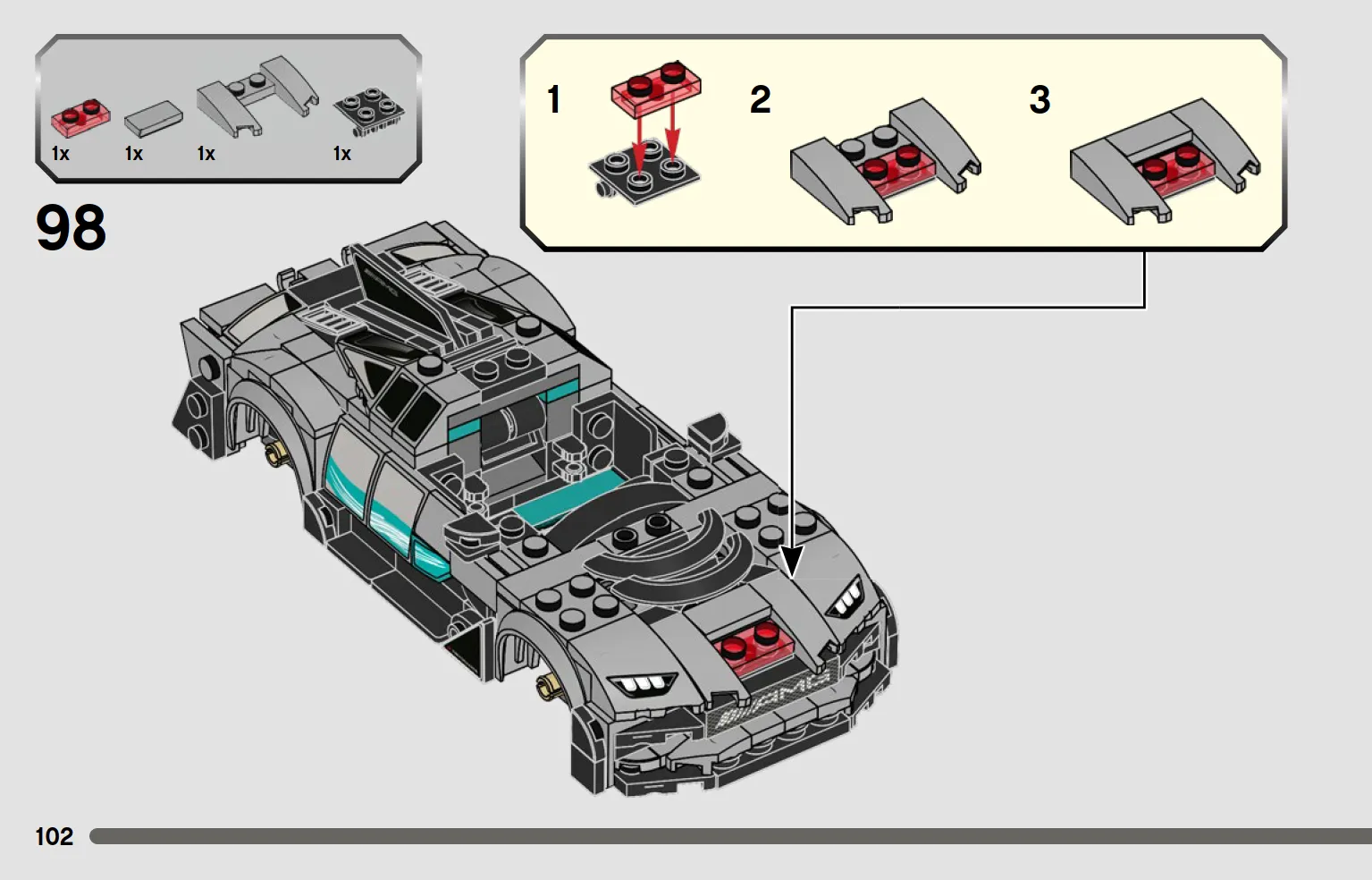 1x 1x 1x 1x

98

1

2

3

AMG

102