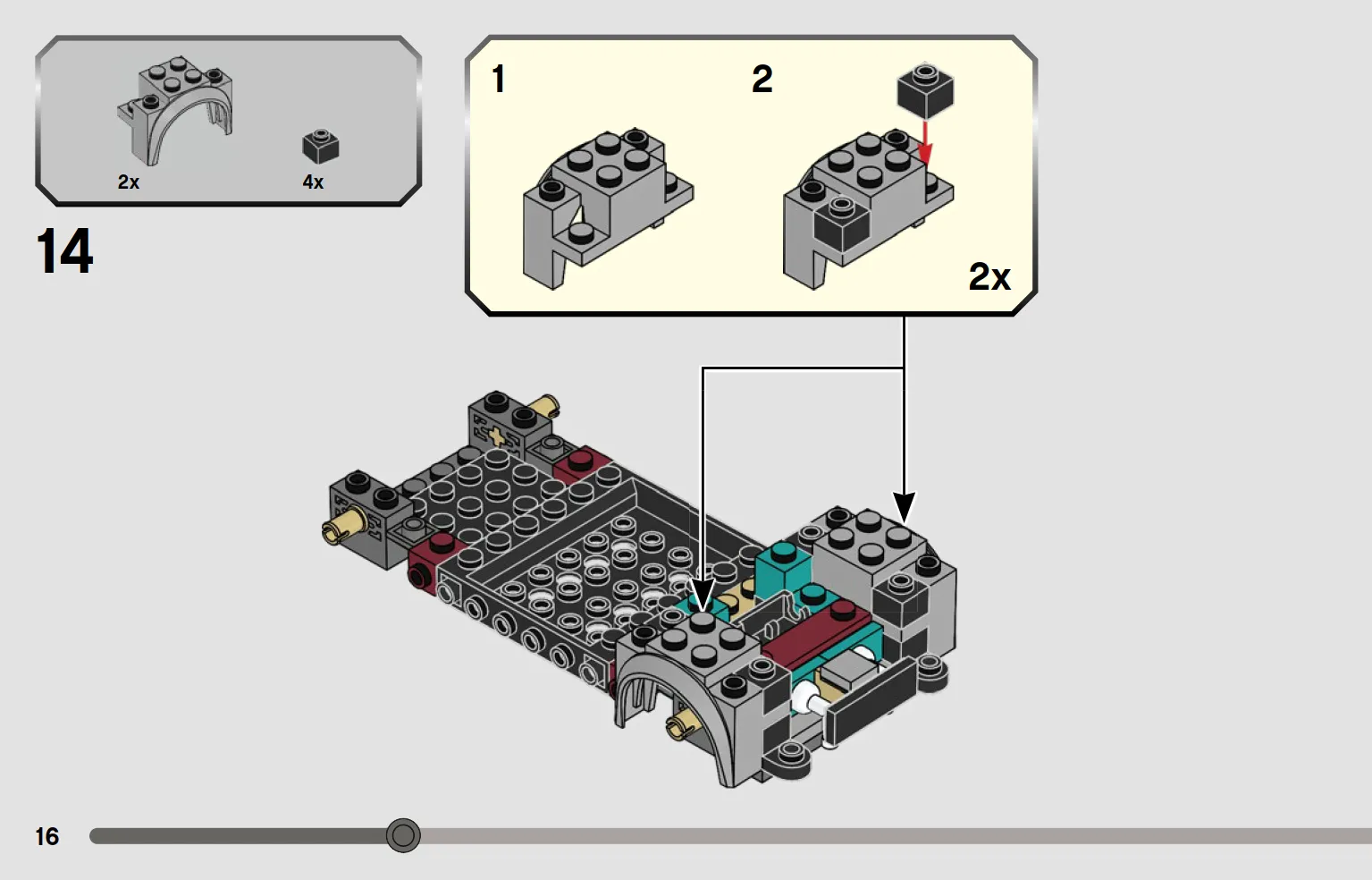 2x
4x

14

1
2

2x

16