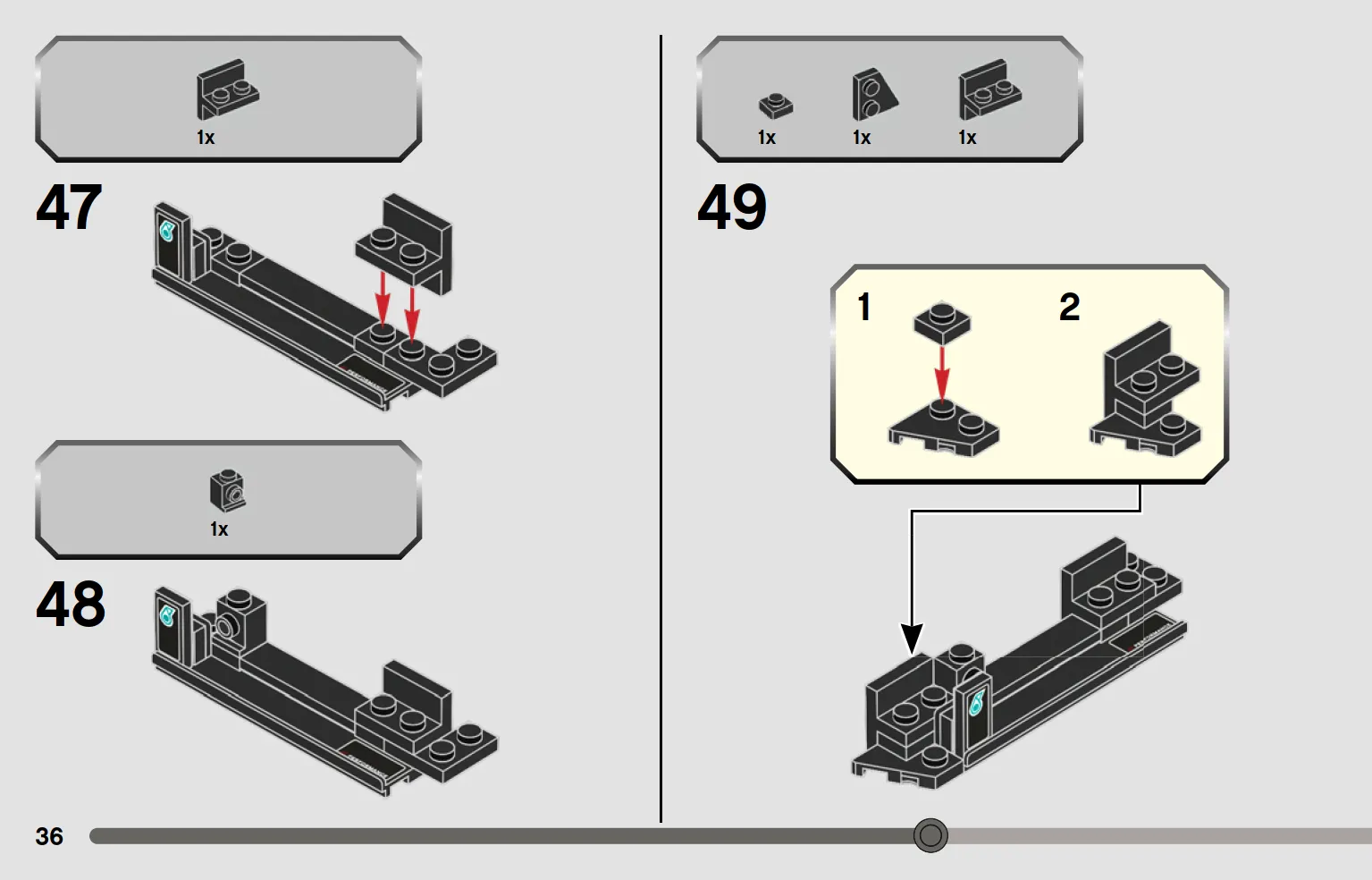 1x

47

1x

48

1x 1x 1x

49

1

2

36