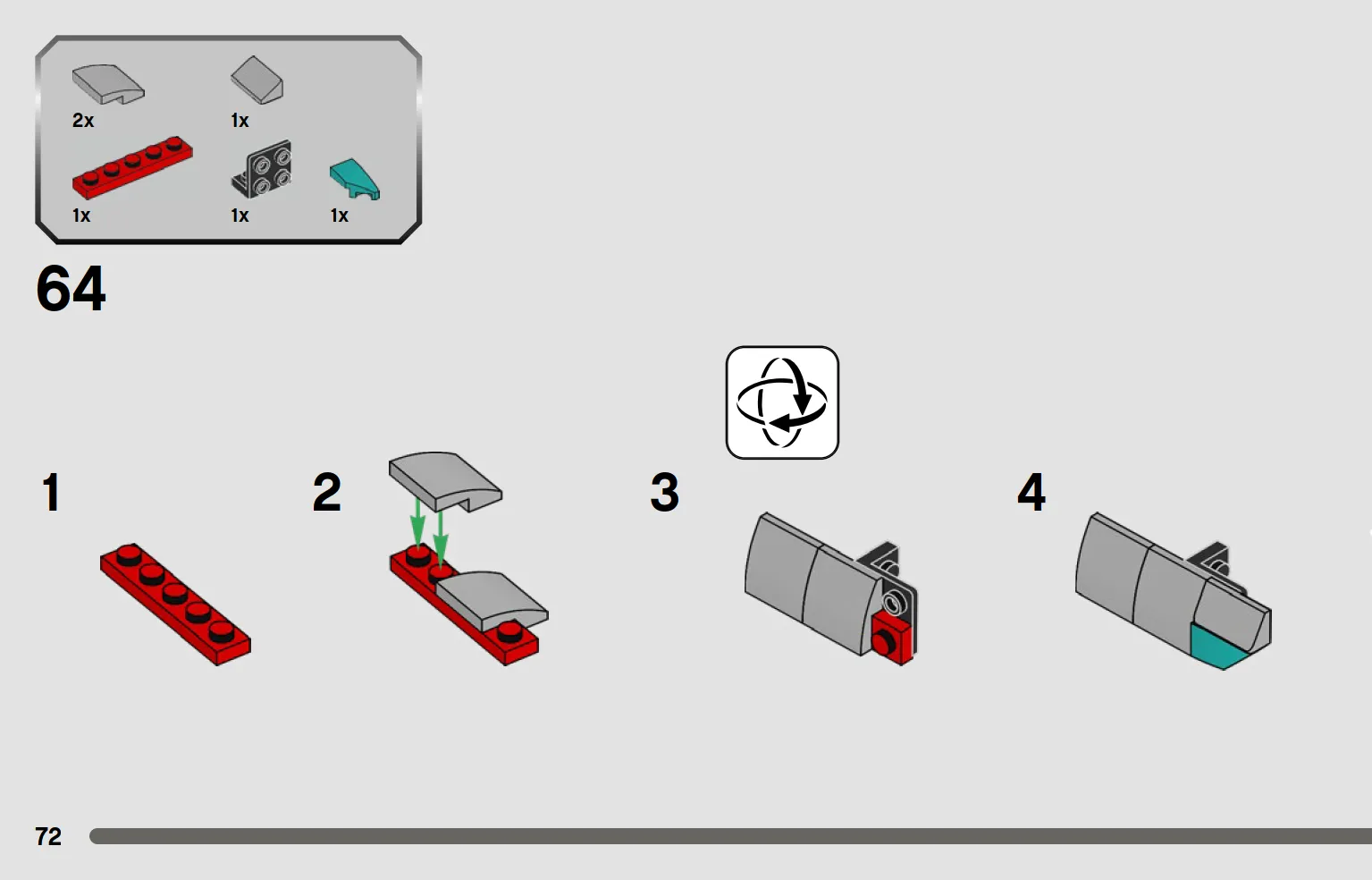 2x
1x
1x
1x
1x

64

1
2
3
4

72