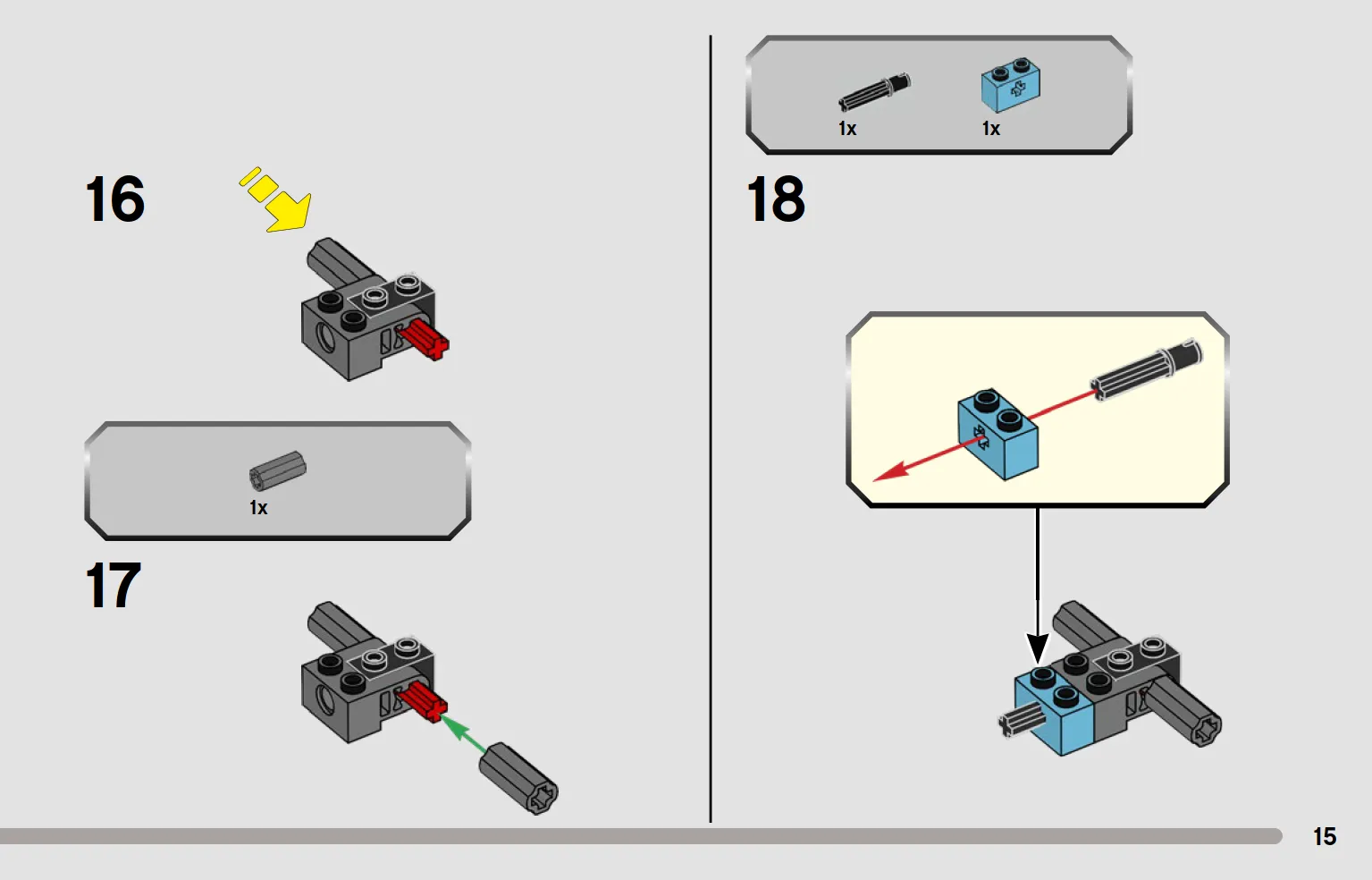 16

1x

17

1x 1x

18

15