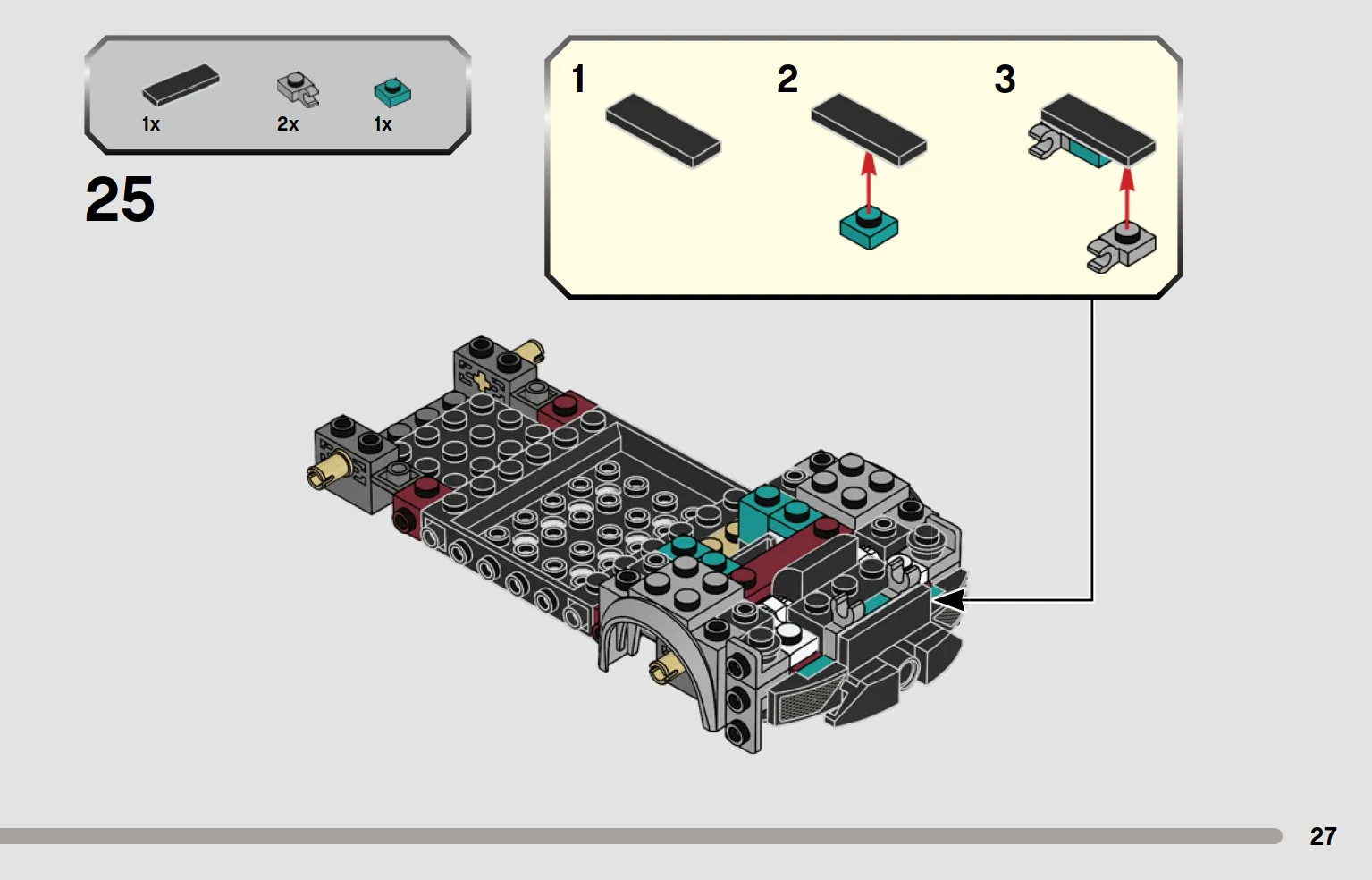 1x
2x
1x

25

1
2
3

27