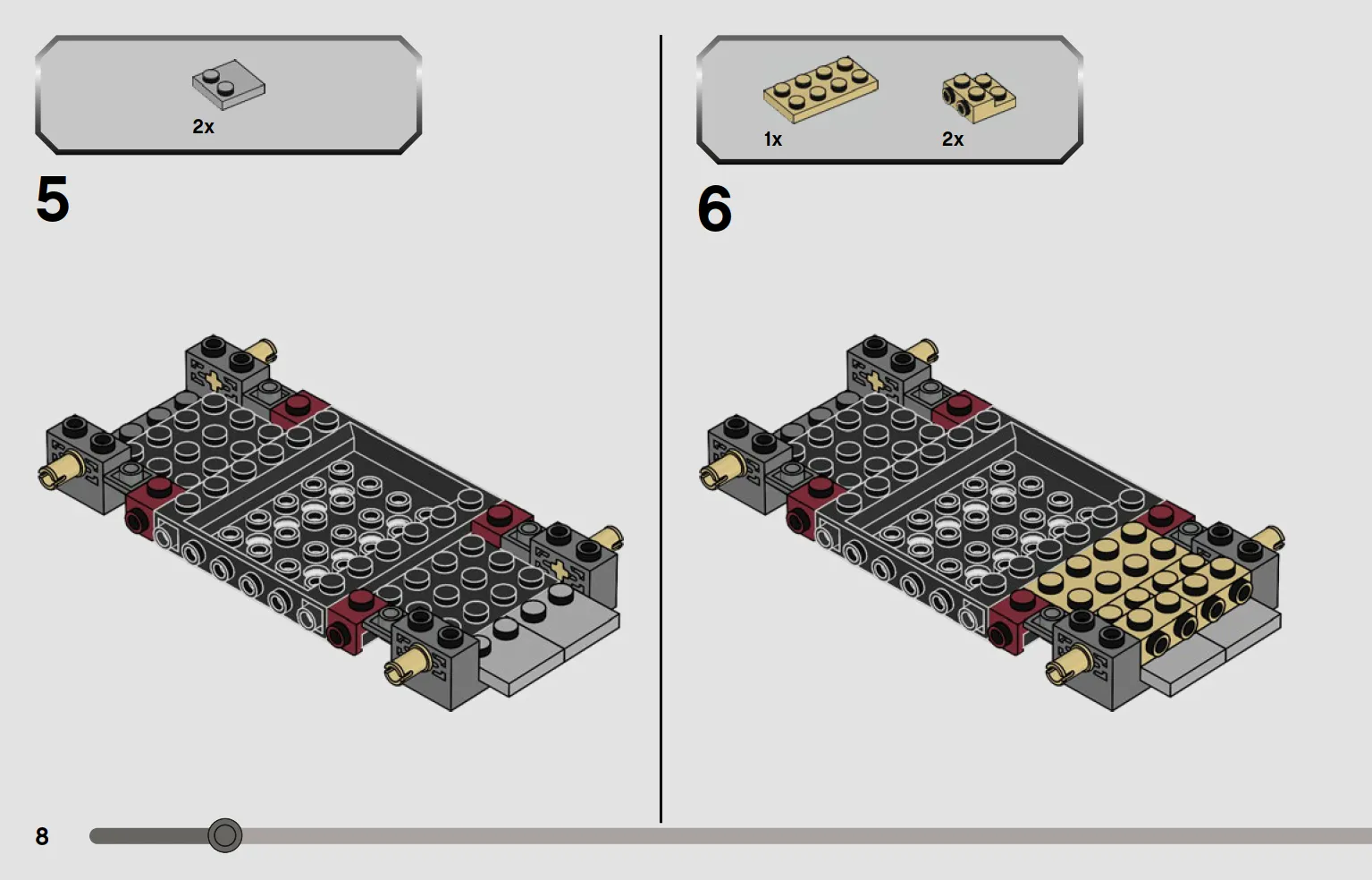 2x

5

1x

2x

6

8