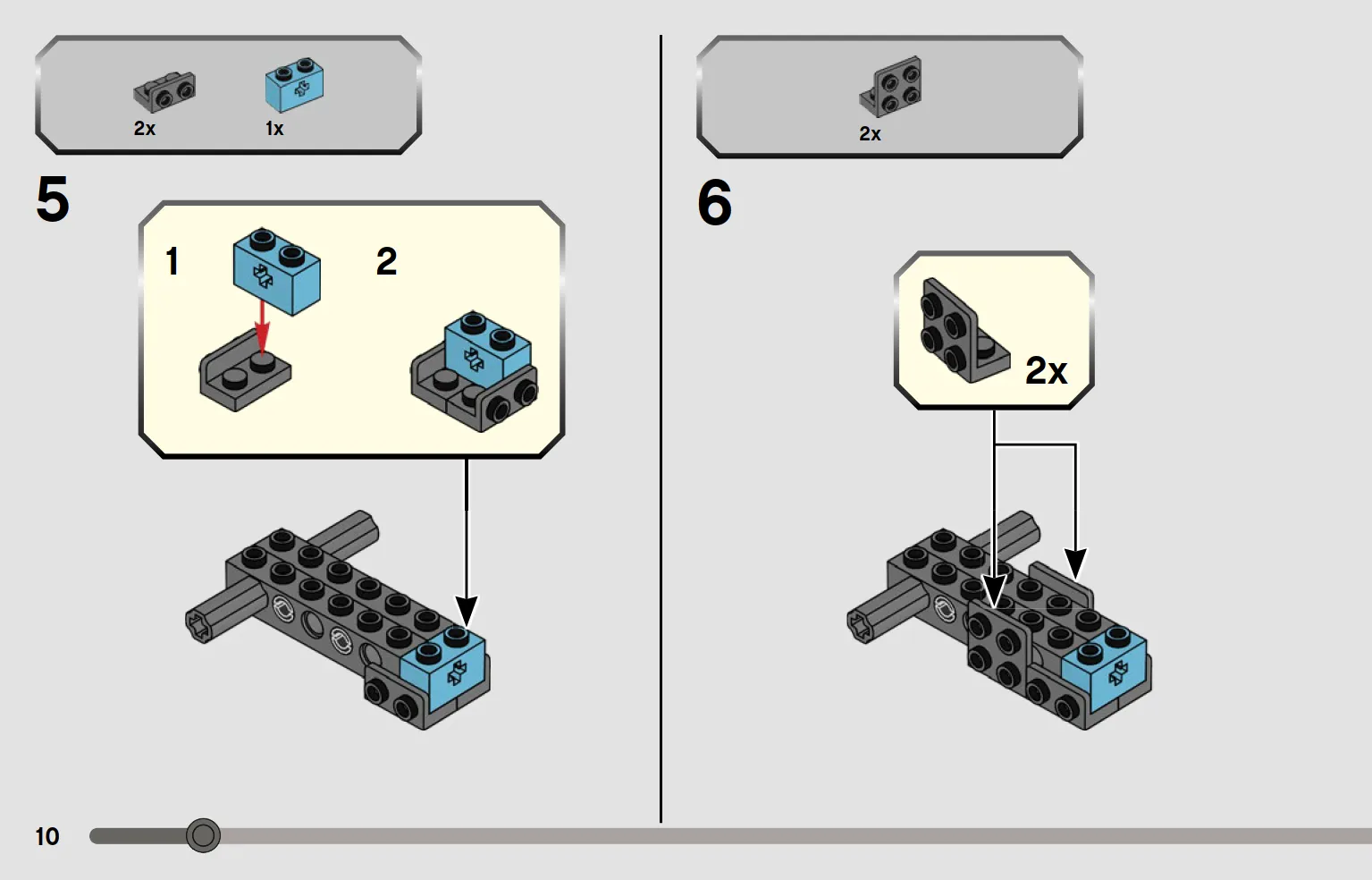 2x 1x

5

1 2

2x

6

2x

10