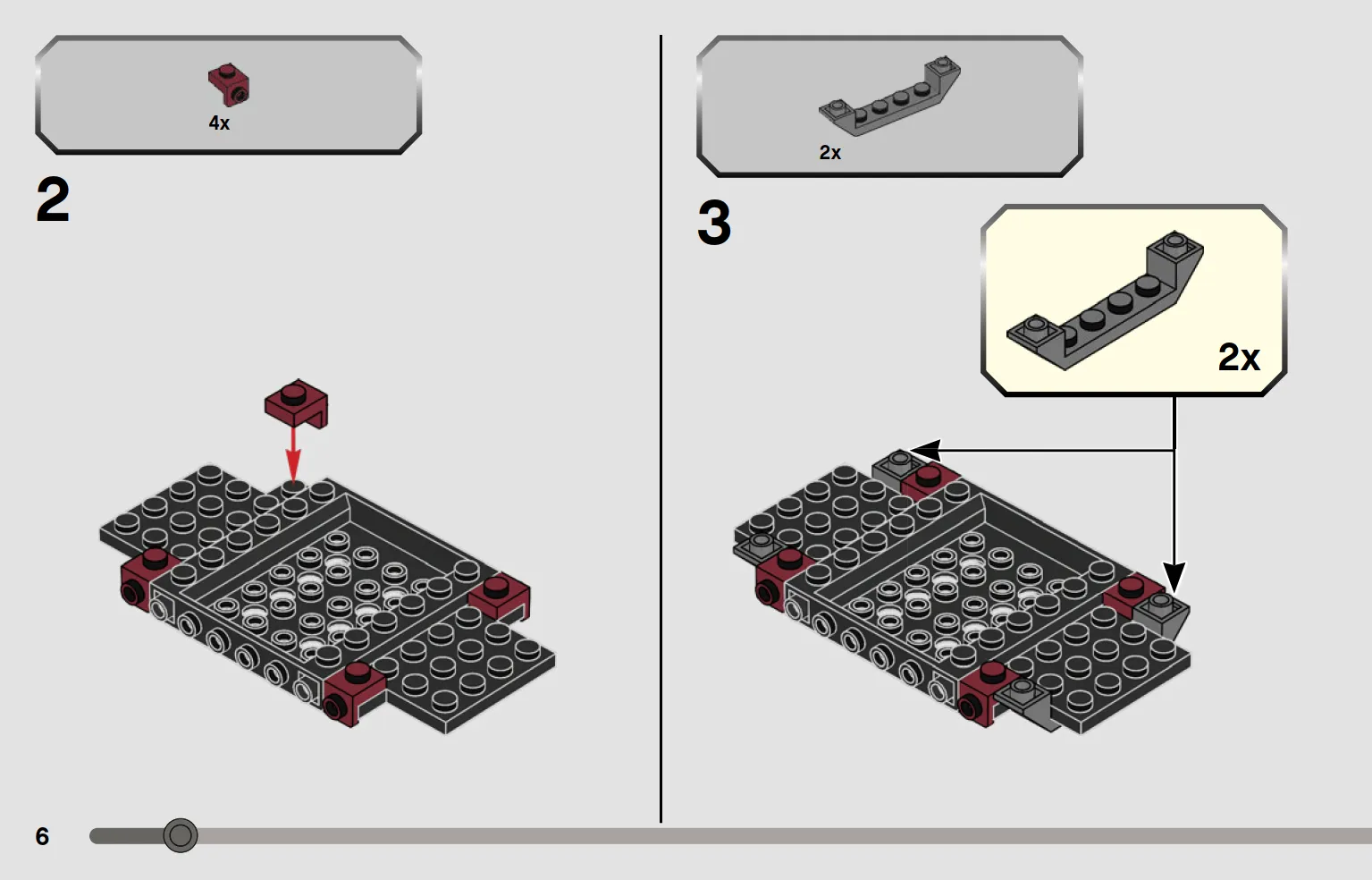 4x

2

2x

3

2x

6