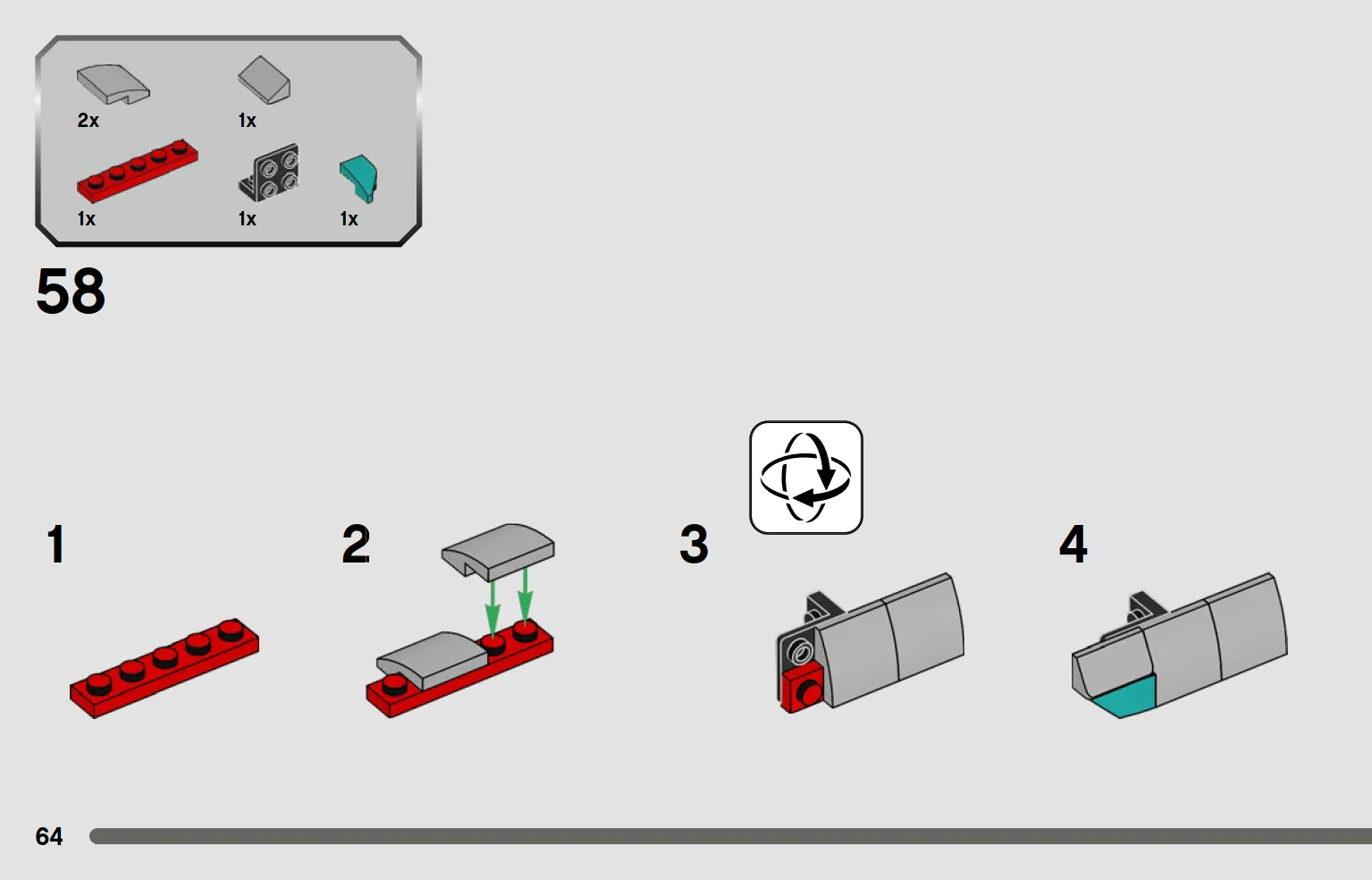 2x
1x
1x
1x
1x

58

1

2

3

4

64