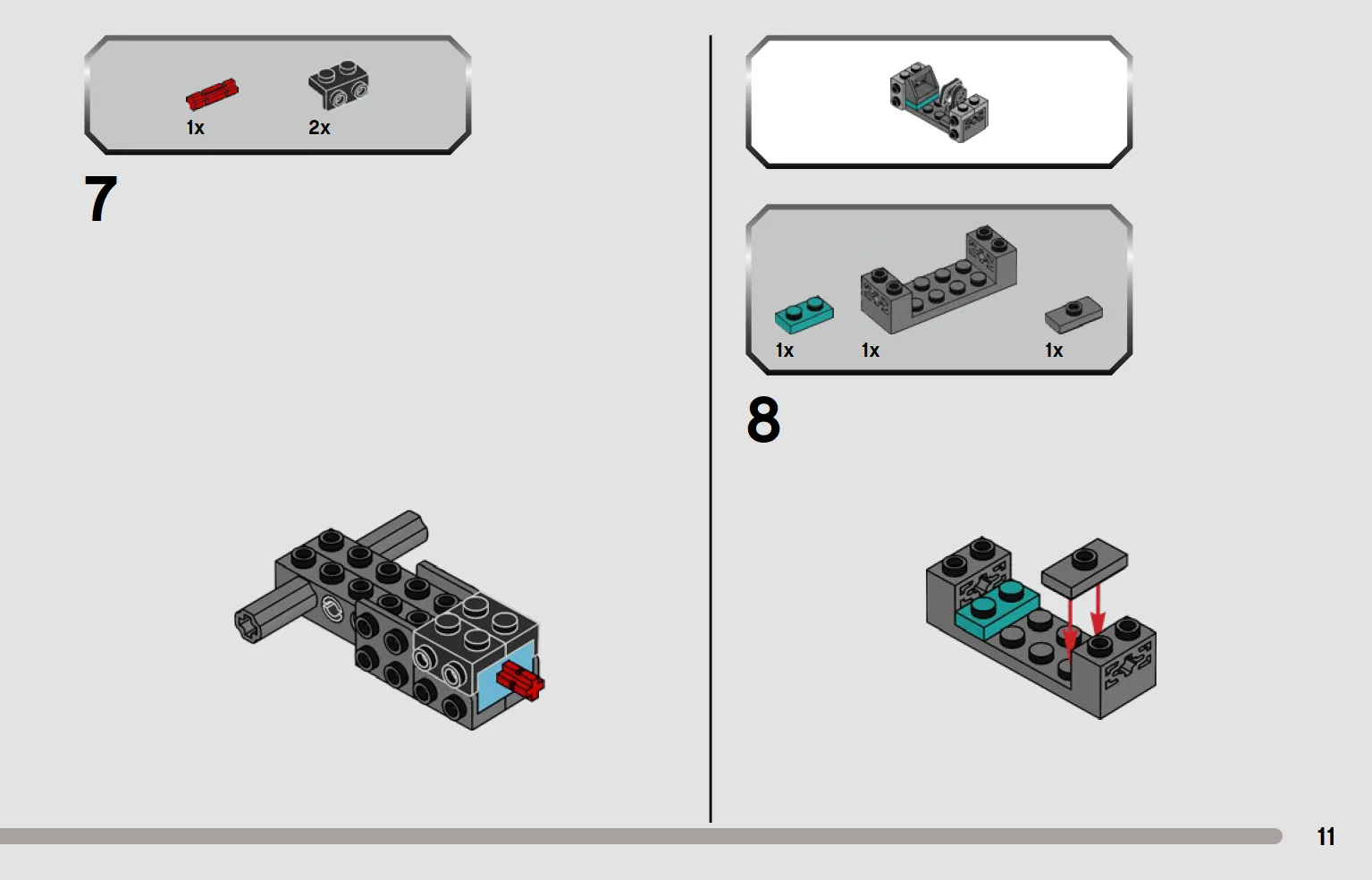 1x 2x

7

1x 1x 1x

8

11