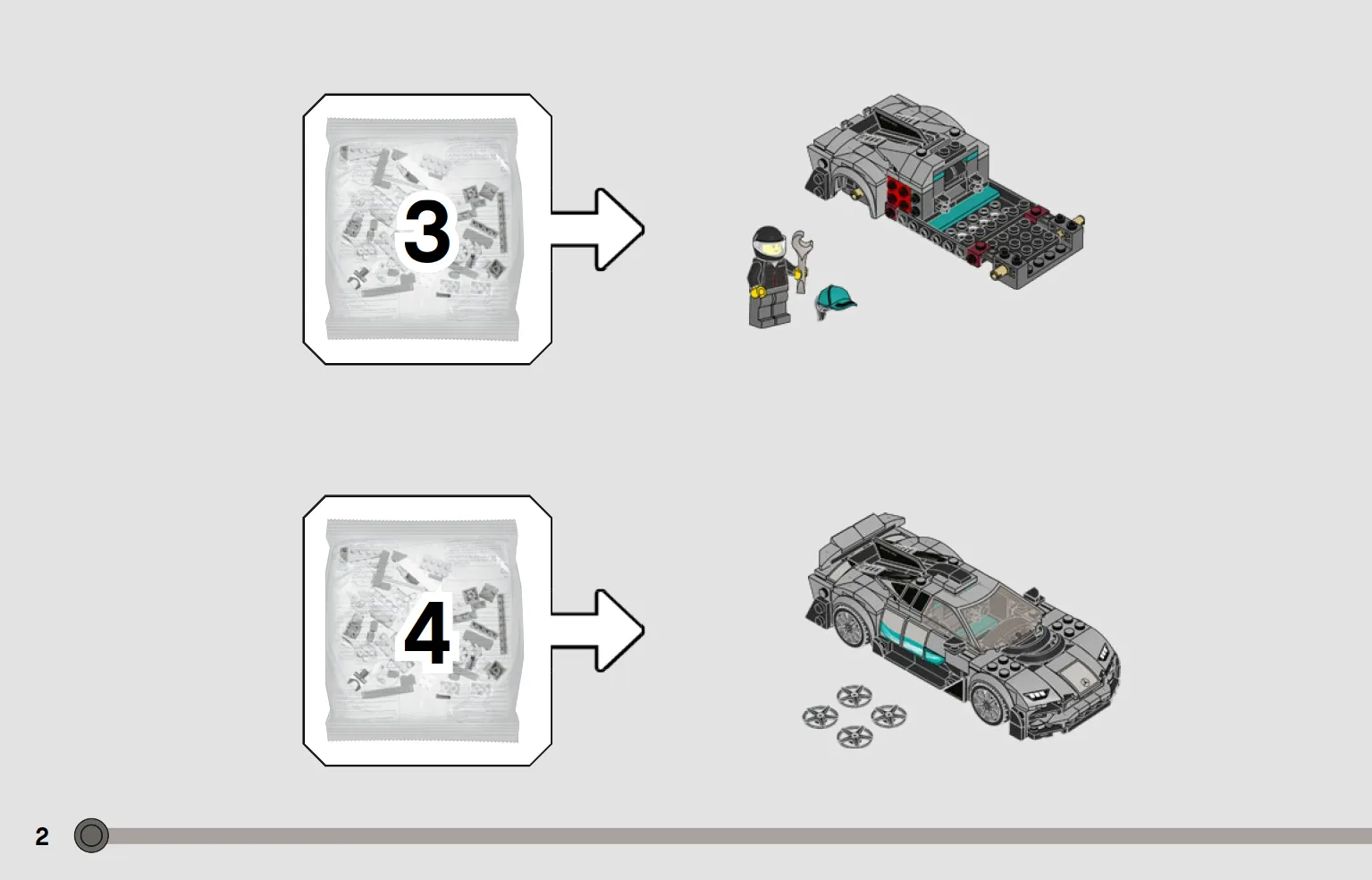 3

4

2