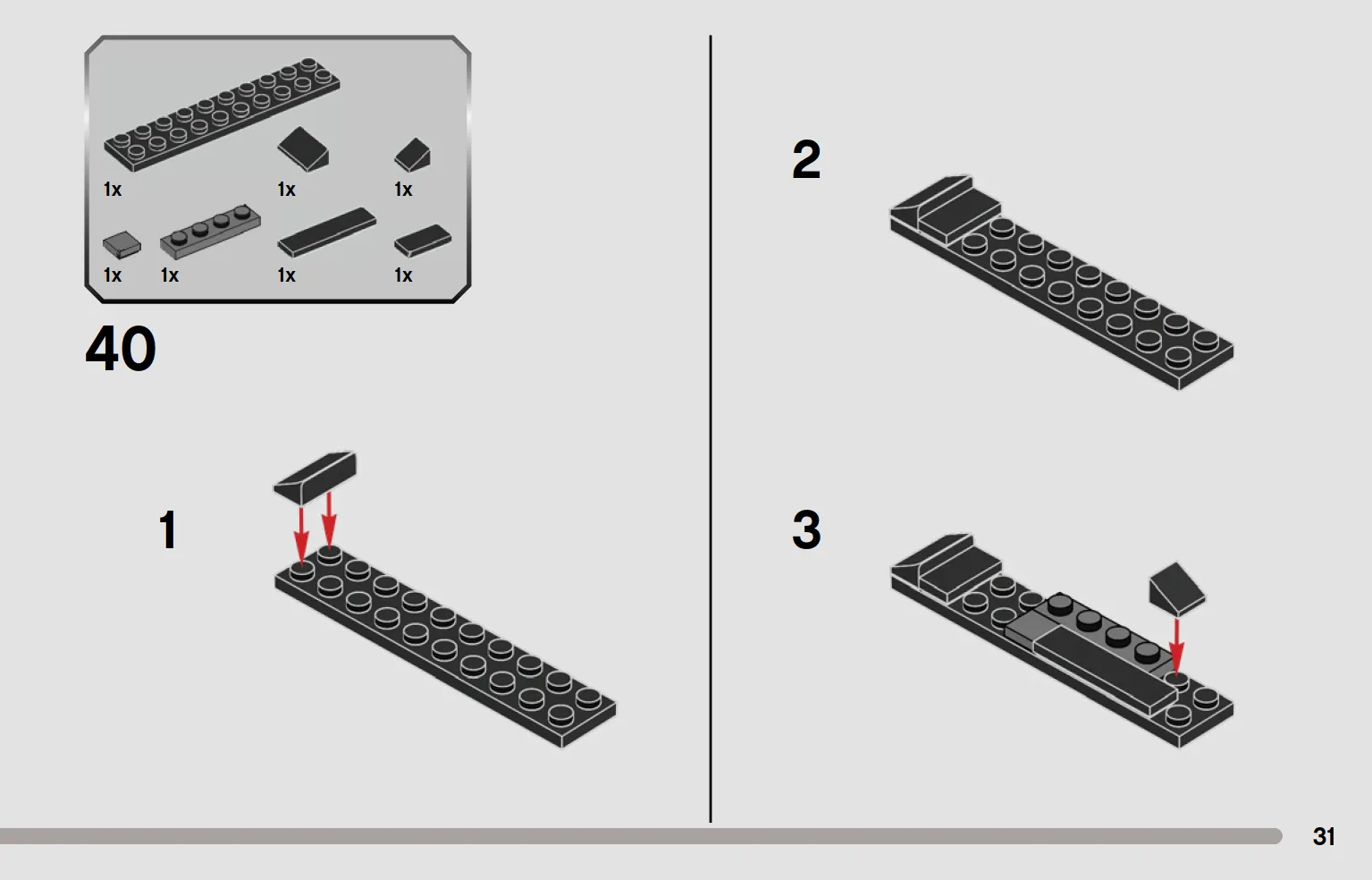 1x
1x
1x
1x
1x
1x
1x

40

1

2

3

31