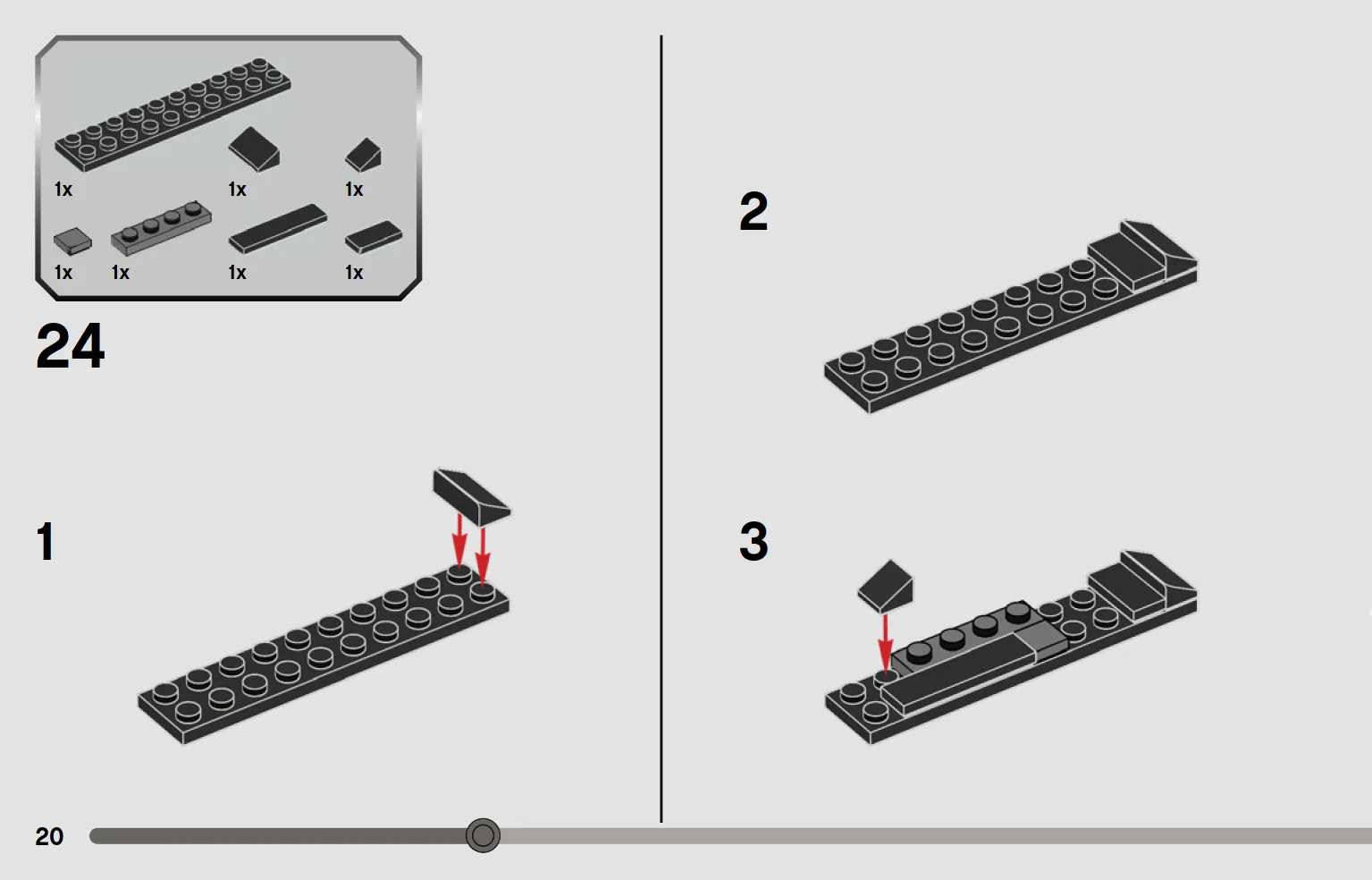 1x 1x 1x
1x 1x 1x 1x

24

1

2

3

20