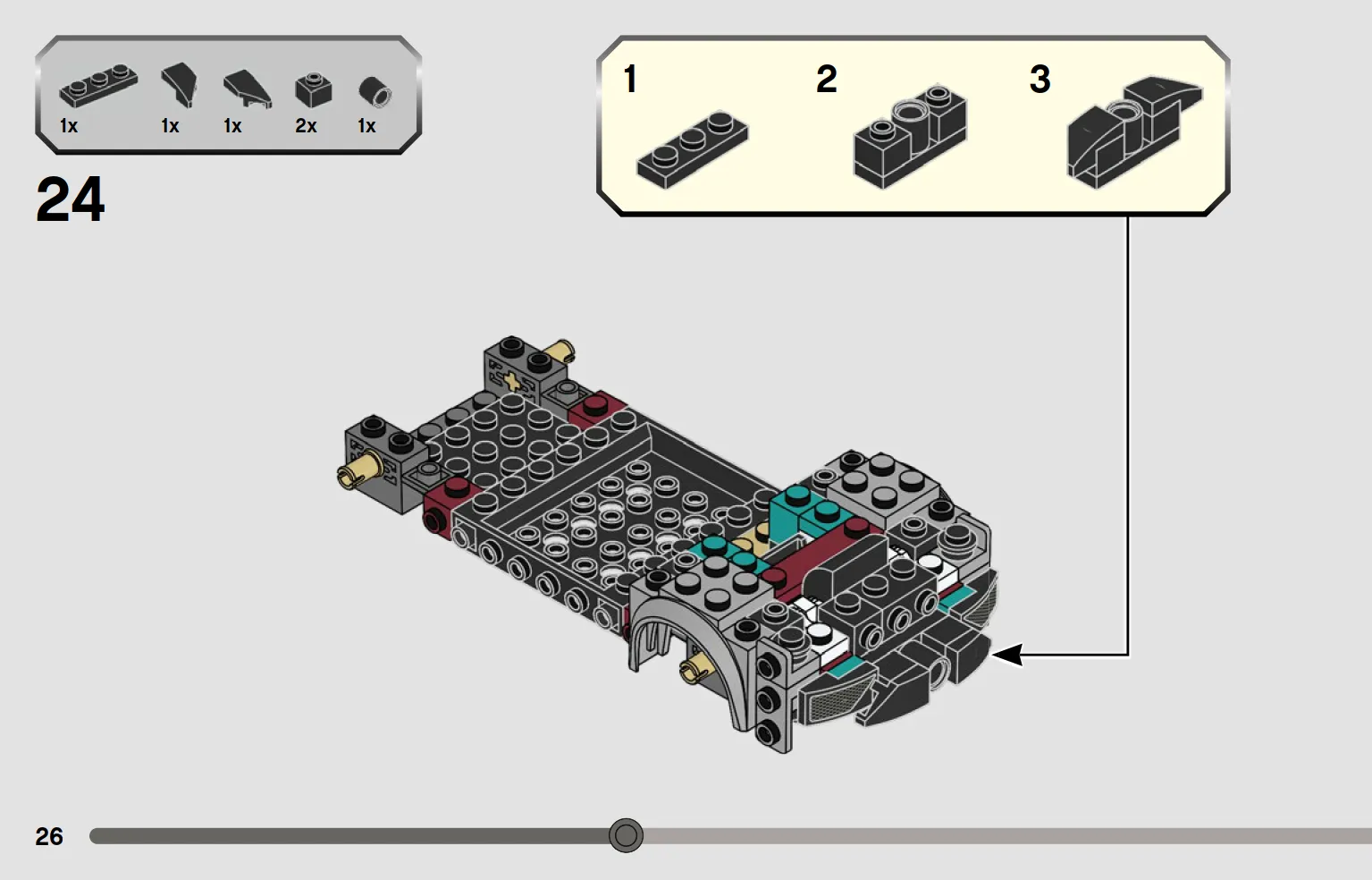 1x 1x 1x 2x 1x

24

1 2 3

26