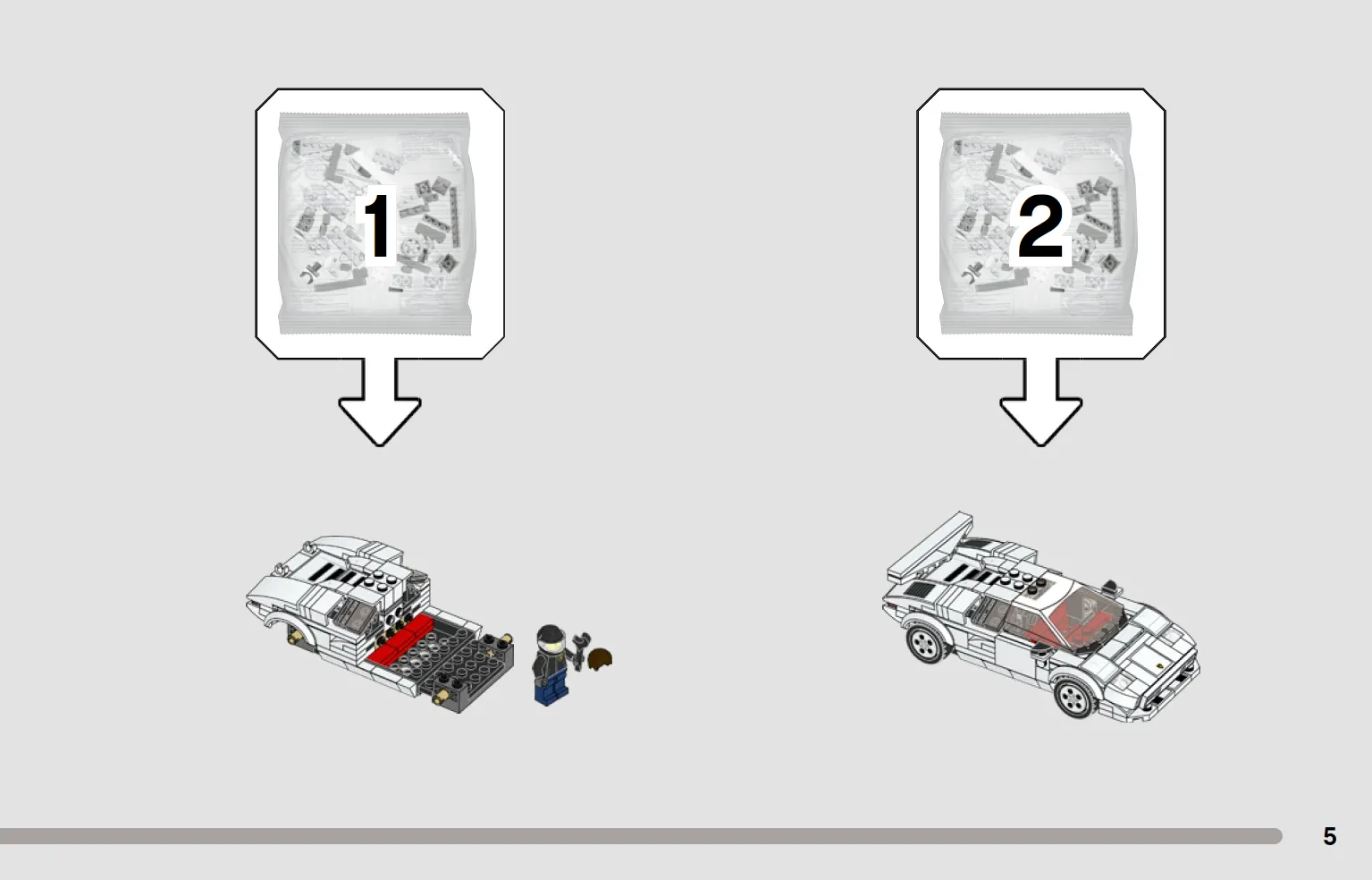 1

2

5