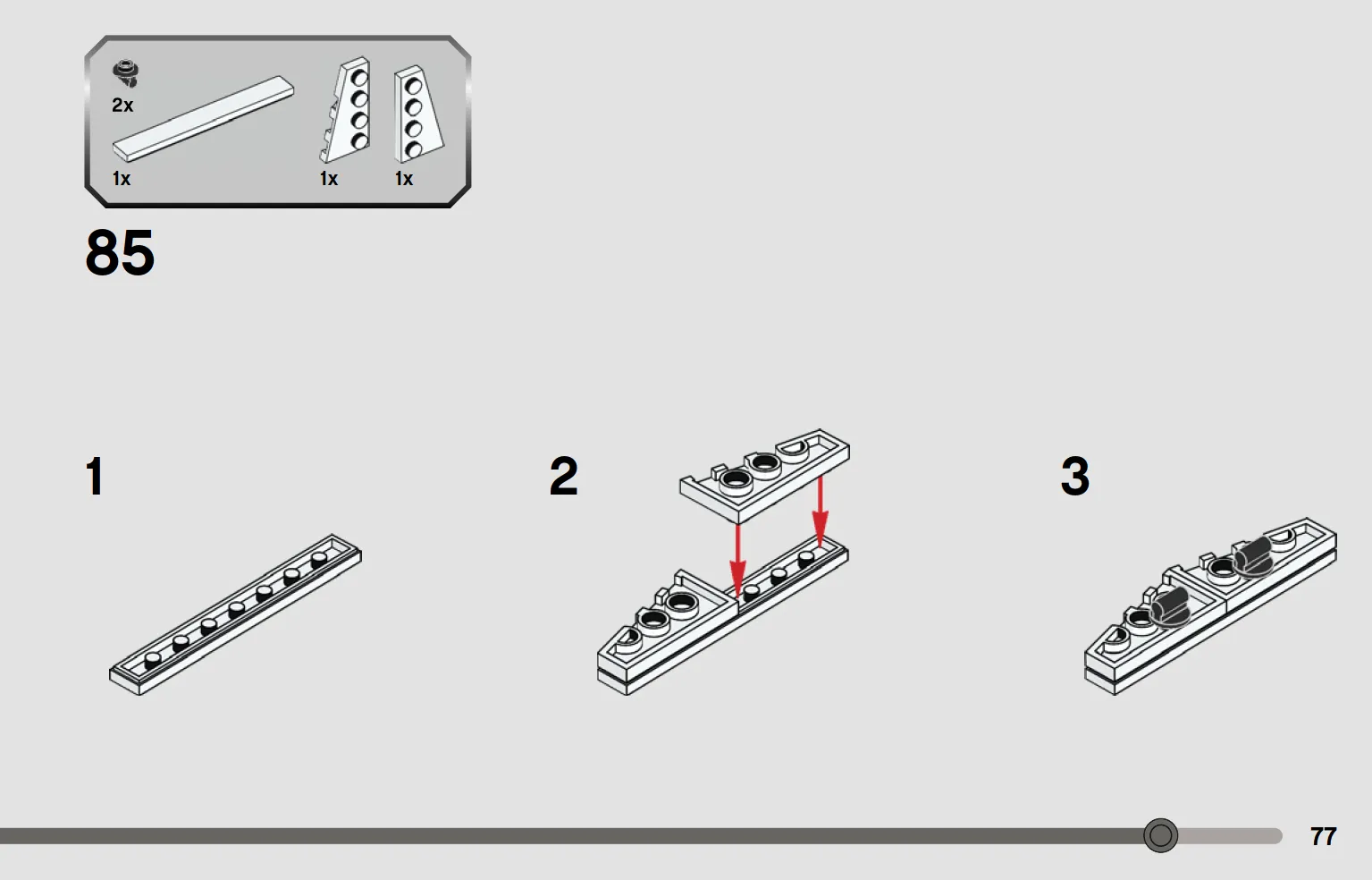 2x

1x

1x

1x

85

1

2

3

77