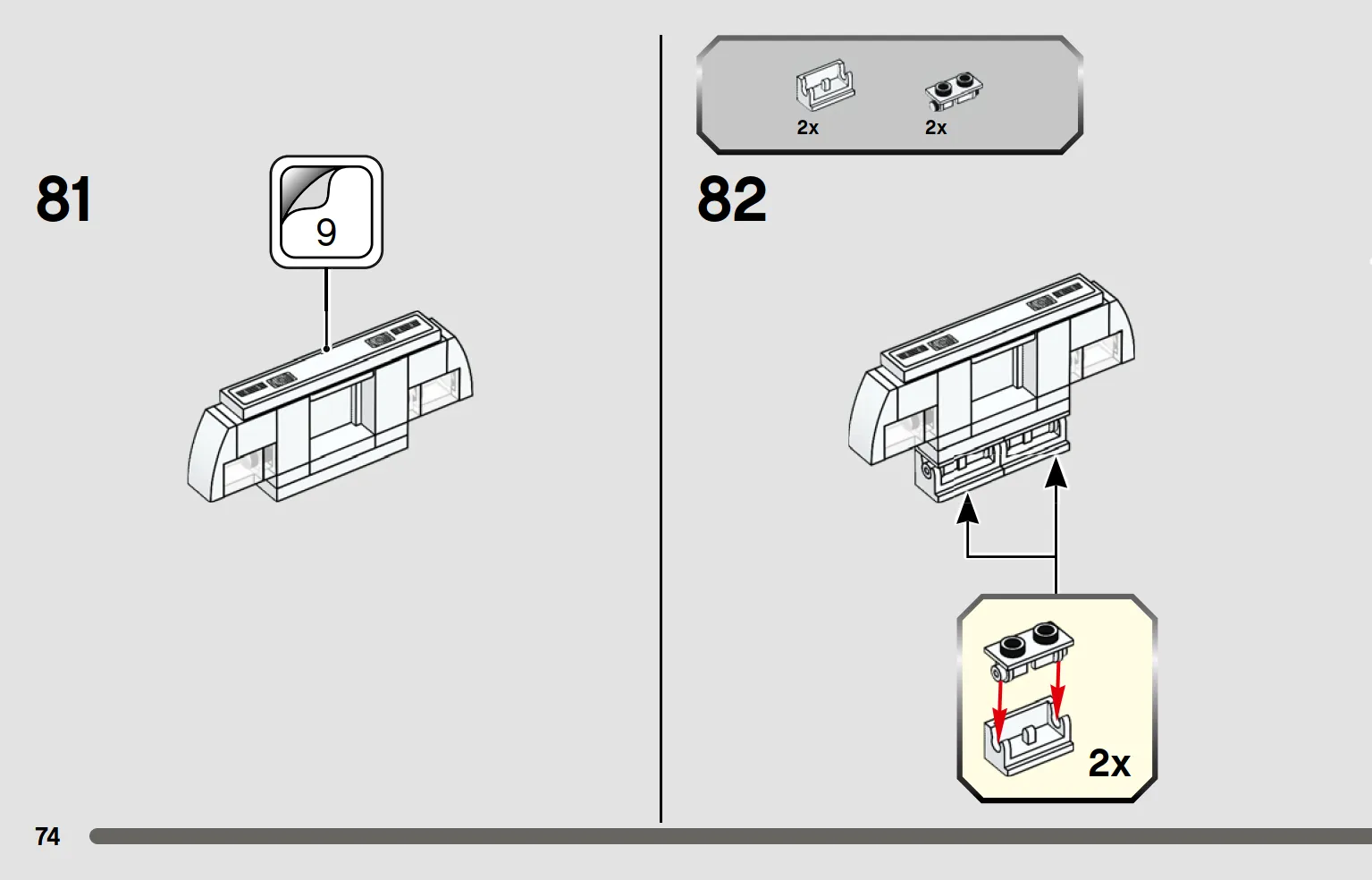 81

9

2x 2x

82

2x

74