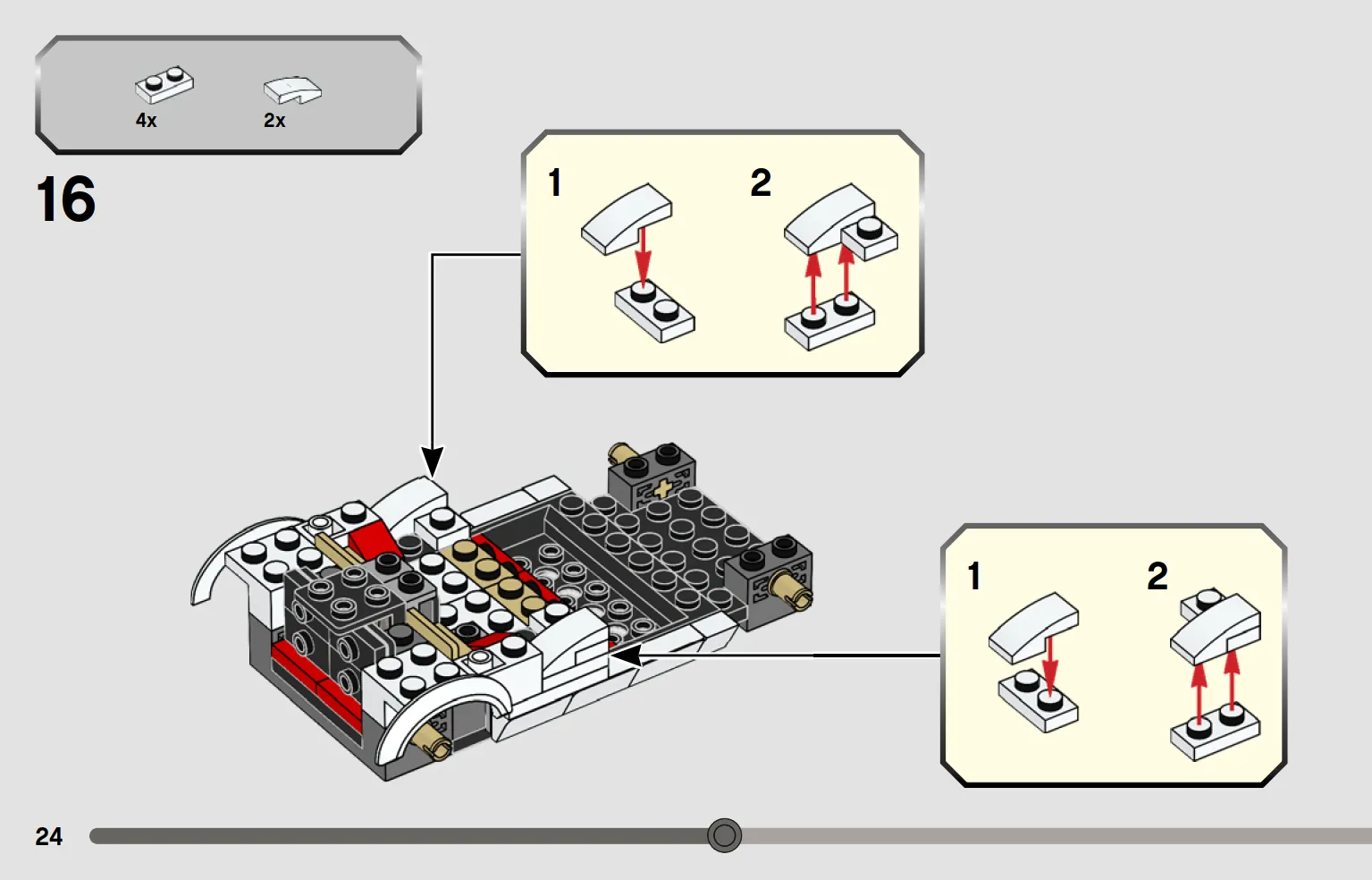 4x
2x

16

1
2

1
2

24