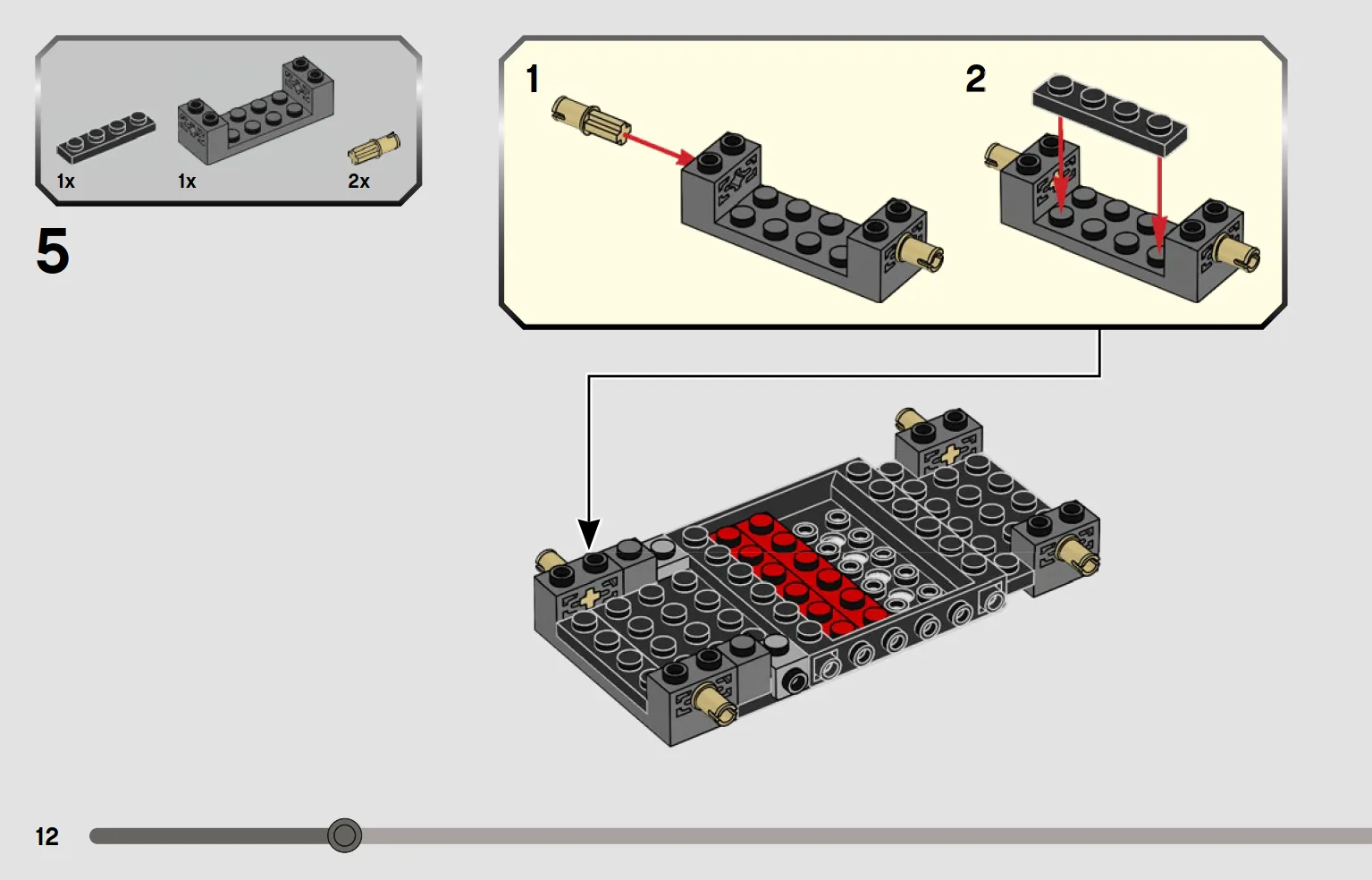 1x
1x
2x

5

1

2

12