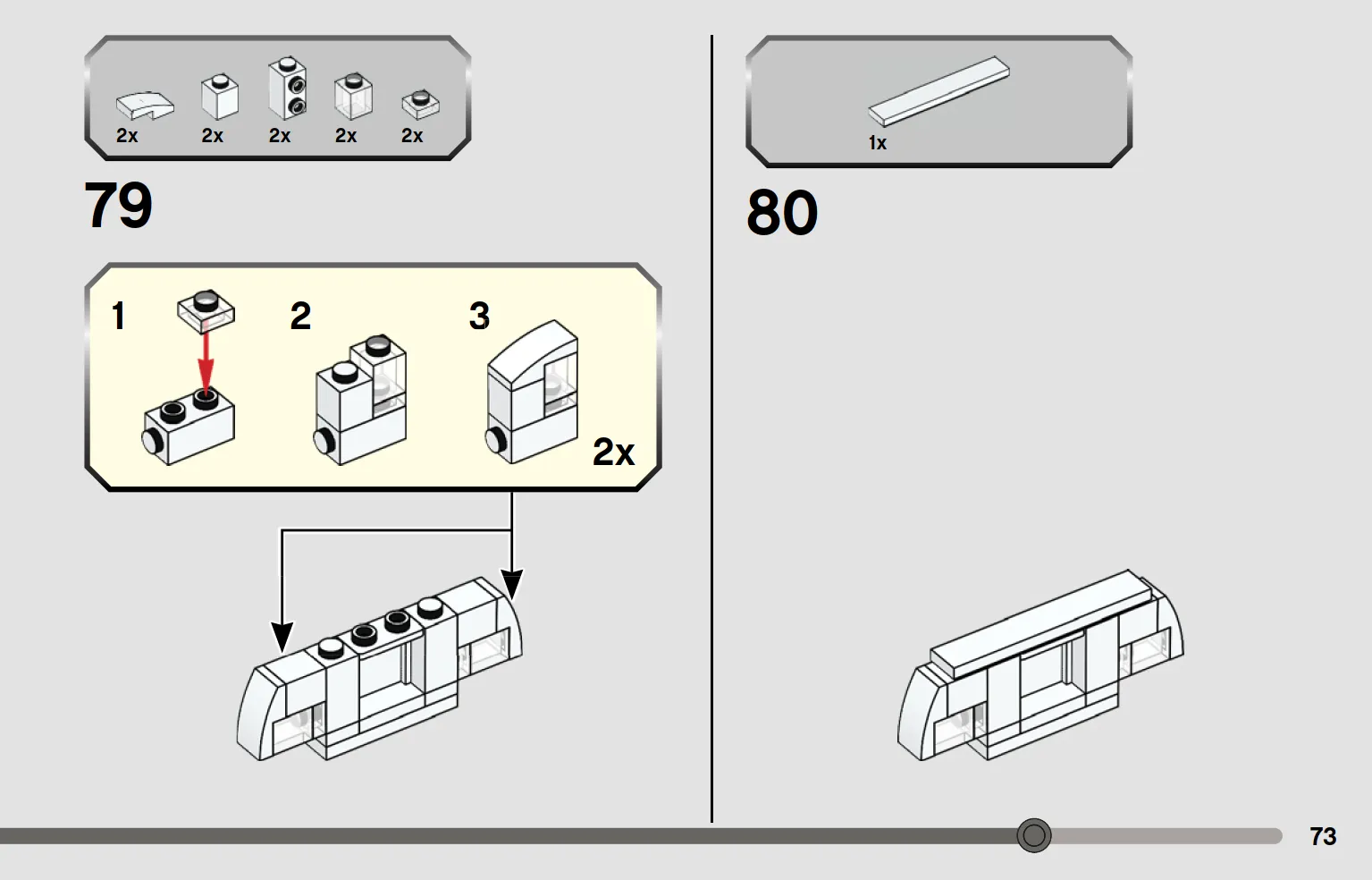 2x 2x 2x 2x 2x

79

1

2

3

2x

1x

80

73