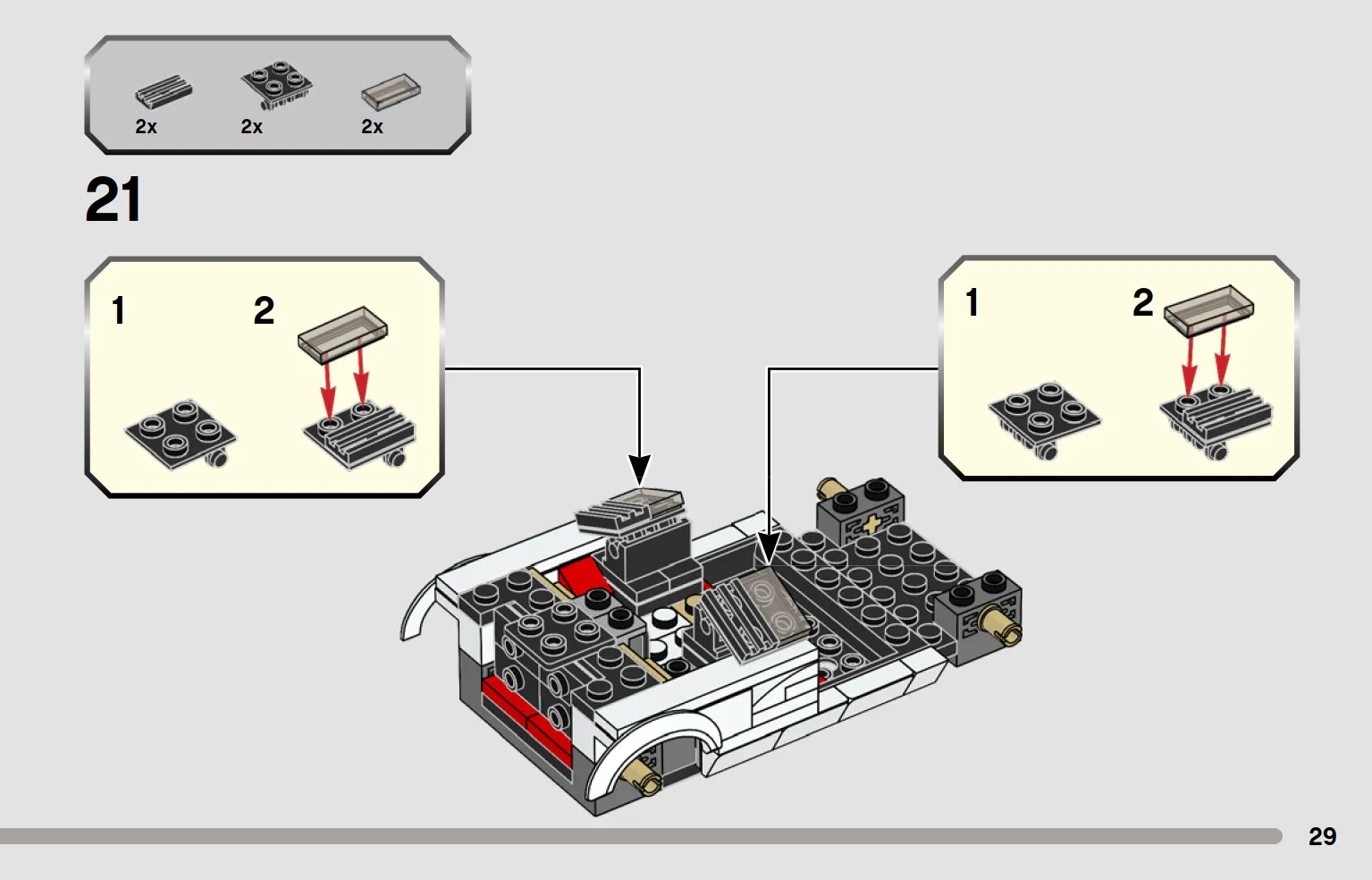 2x 2x 2x

21

1 2

1 2

29