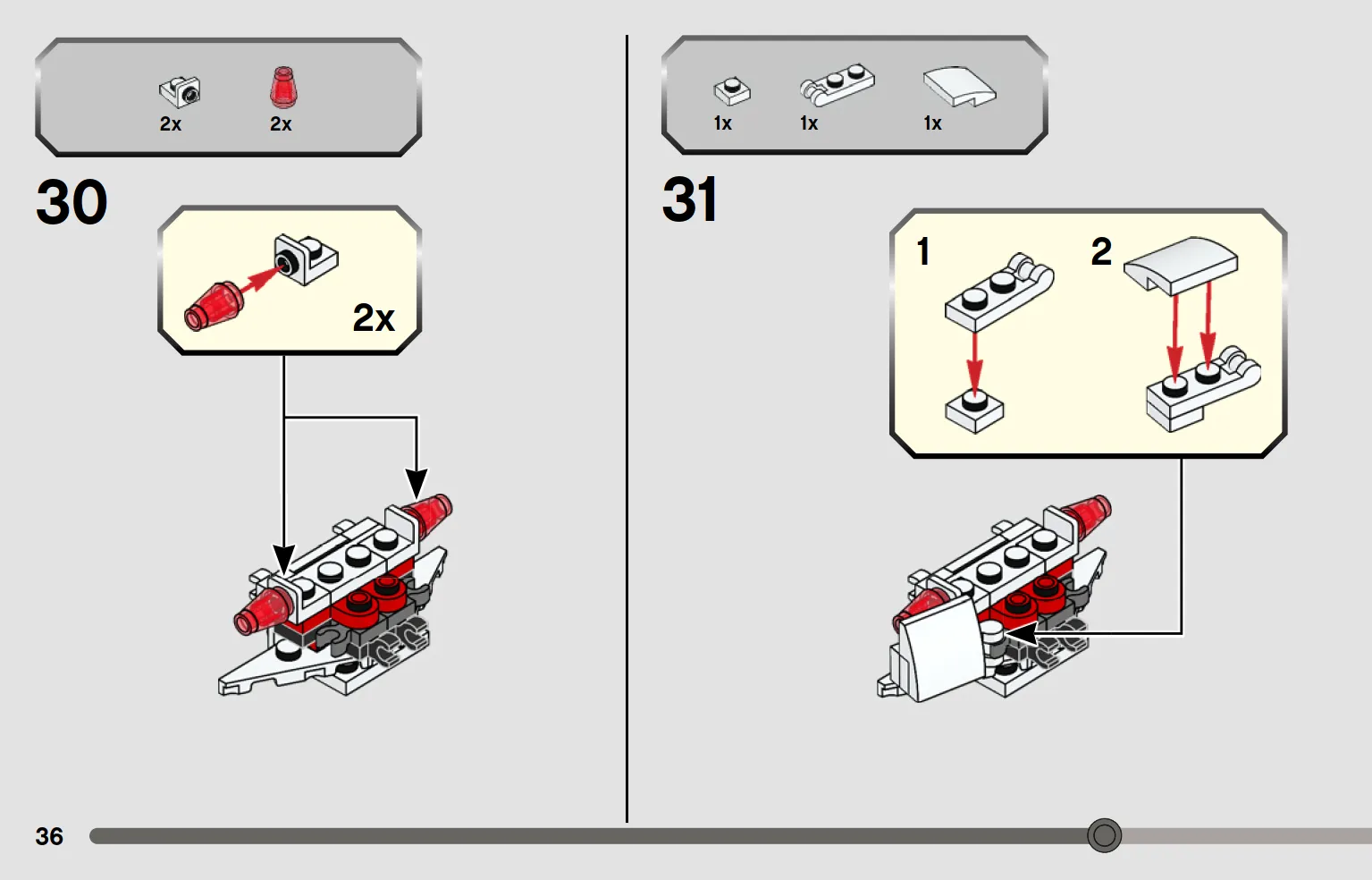 2x 2x

30

2x

1x 1x 1x

31

1

2

36